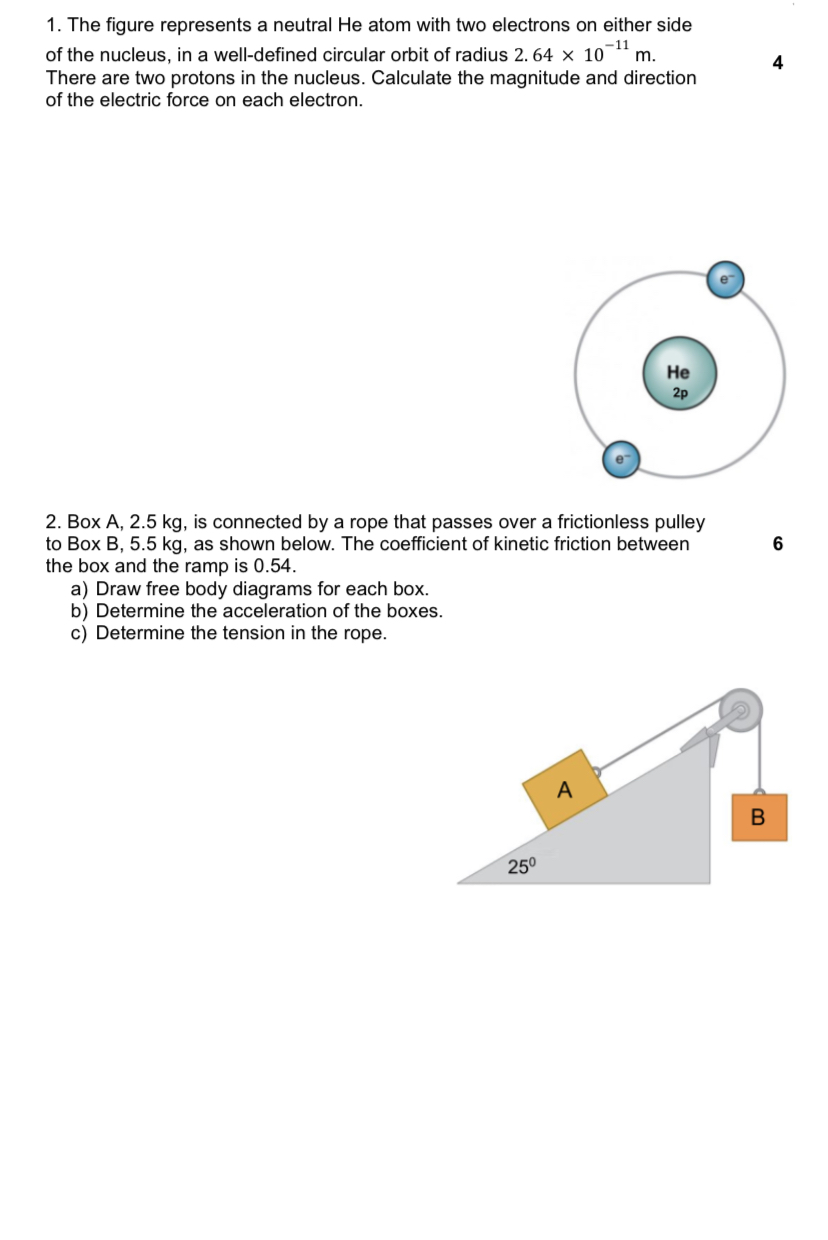 1. The figure represents a neutral He atom with two electrons on either side of the nucleus, in a well-defined circular orbit of radius $2.64 \times 10^{-11}$ m. There are two protons in the nucleus. Calculate the magnitude and direction of the electric force on each electron.

4

$e^-$

He
2p

$e^-$

2. Box A, 2.5 kg, is connected by a rope that passes over a frictionless pulley to Box B, 5.5 kg, as shown below. The coefficient of kinetic friction between the box and the ramp is 0.54.

6

a) Draw free body diagrams for each box.
b) Determine the acceleration of the boxes.
c) Determine the tension in the rope.

A

B

$25^0$