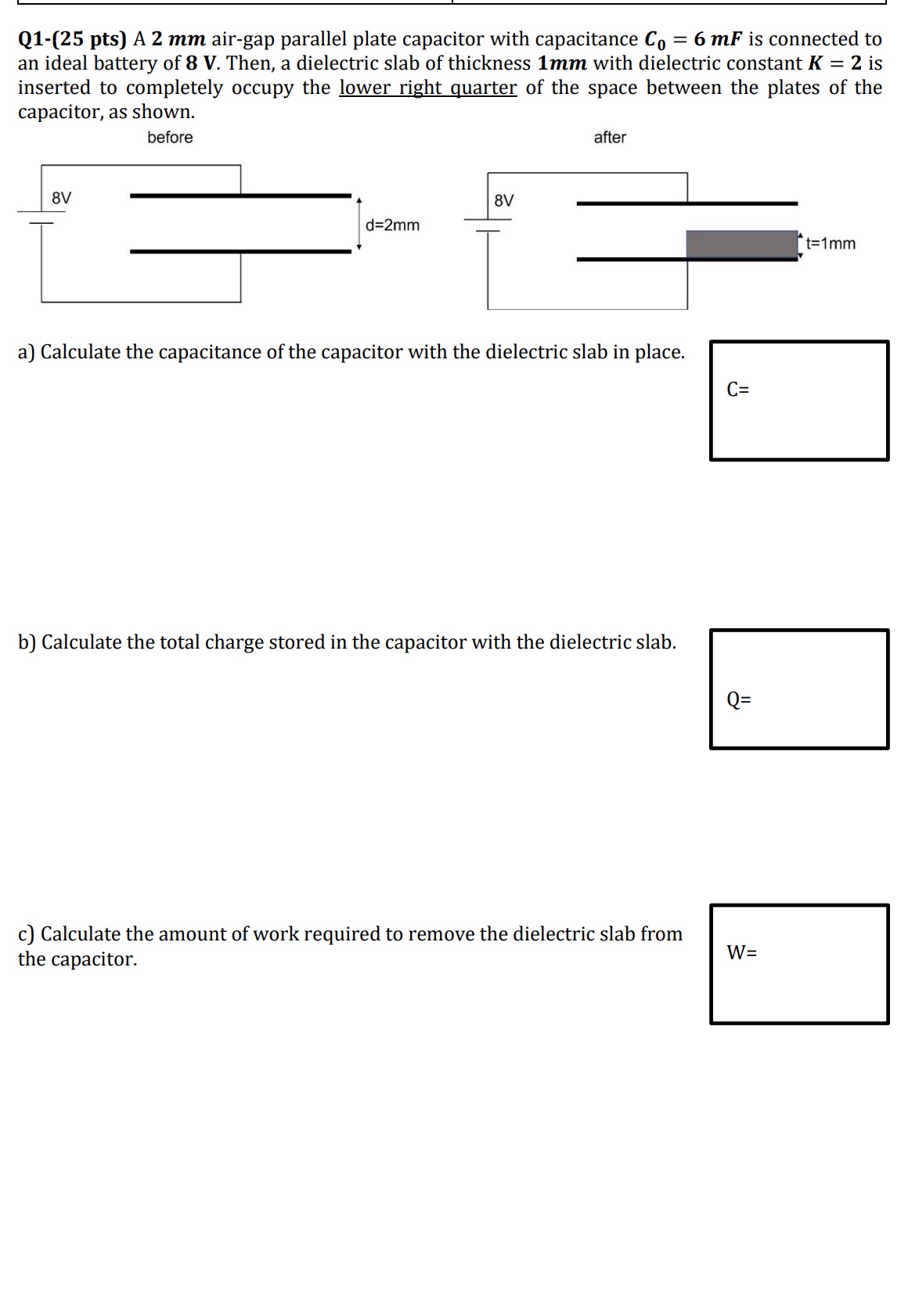 Q1-(25 pts) A $2\ mm$ air-gap parallel plate capacitor with capacitance $C_0 = 6\ mF$ is connected to an ideal battery of 8 V. Then, a dielectric slab of thickness $1mm$ with dielectric constant $K = 2$ is inserted to completely occupy the lower right quarter of the space between the plates of the capacitor, as shown.

before

8V

d=2mm

after

8V

t=1mm

a) Calculate the capacitance of the capacitor with the dielectric slab in place.

C=

b) Calculate the total charge stored in the capacitor with the dielectric slab.

Q=

c) Calculate the amount of work required to remove the dielectric slab from the capacitor.

W=