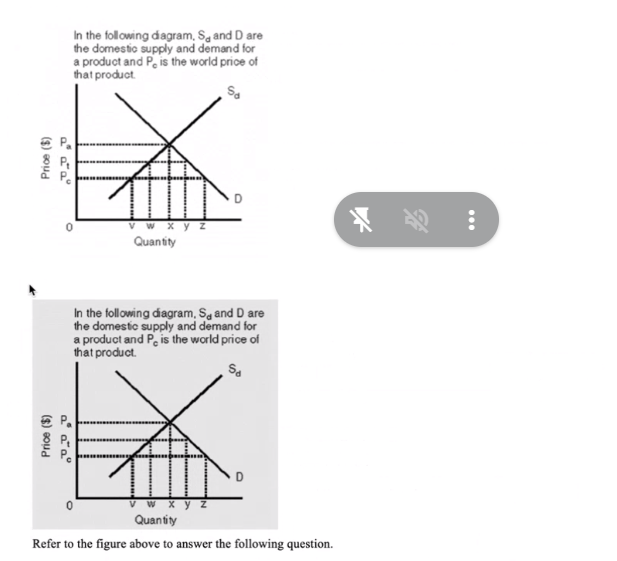 In the following diagram, $S_d$ and D are the domestic supply and demand for a product and $P_c$ is the world price of that product.

$S_d$

Price ($)

$P_a$
$P_t$
$P_c$

D

0

v w x y z

Quantity

In the following diagram, $S_d$ and D are the domestic supply and demand for a product and $P_c$ is the world price of that product.

$S_d$

Price ($)

$P_a$
$P_t$
$P_c$

D

0

v w x y z

Quantity

Refer to the figure above to answer the following question.