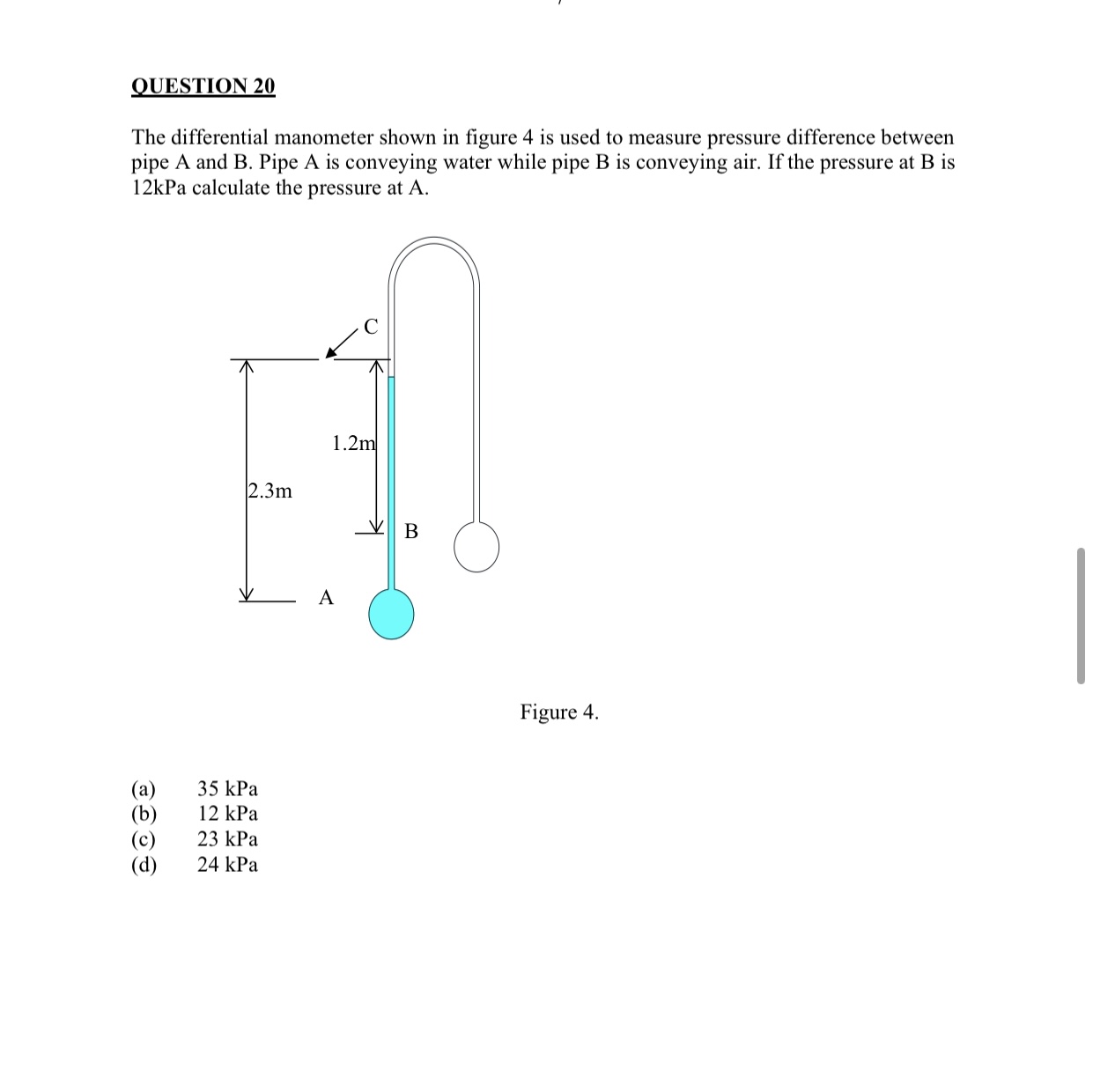 QUESTION 20

The differential manometer shown in figure 4 is used to measure pressure difference between pipe A and B. Pipe A is conveying water while pipe B is conveying air. If the pressure at B is 12kPa calculate the pressure at A.

C

1.2m

2.3m

B

A

Figure 4.

(a) 35 kPa
(b) 12 kPa
(c) 23 kPa
(d) 24 kPa