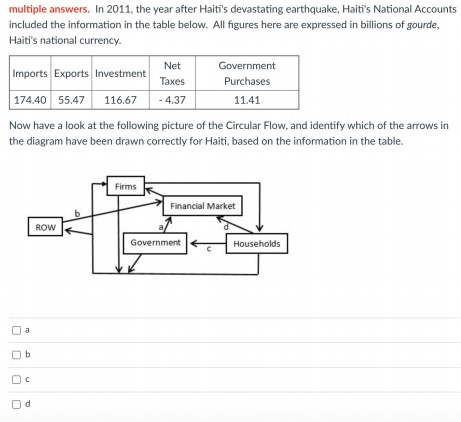 multiple answers. In 2011, the year after Haiti's devastating earthquake, Haiti's National Accounts included the information in the table below. All figures here are expressed in billions of gourde, Haiti's national currency.

| Imports | Exports | Investment | Net Taxes | Government Purchases |
|---|---|---|---|---|
| 174.40 | 55.47 | 116.67 | - 4.37 | 11.41 |

Now have a look at the following picture of the Circular Flow, and identify which of the arrows in the diagram have been drawn correctly for Haiti, based on the information in the table.

Firms
Financial Market
b
ROW
a
d
Government
c
Households

a

b

c

d