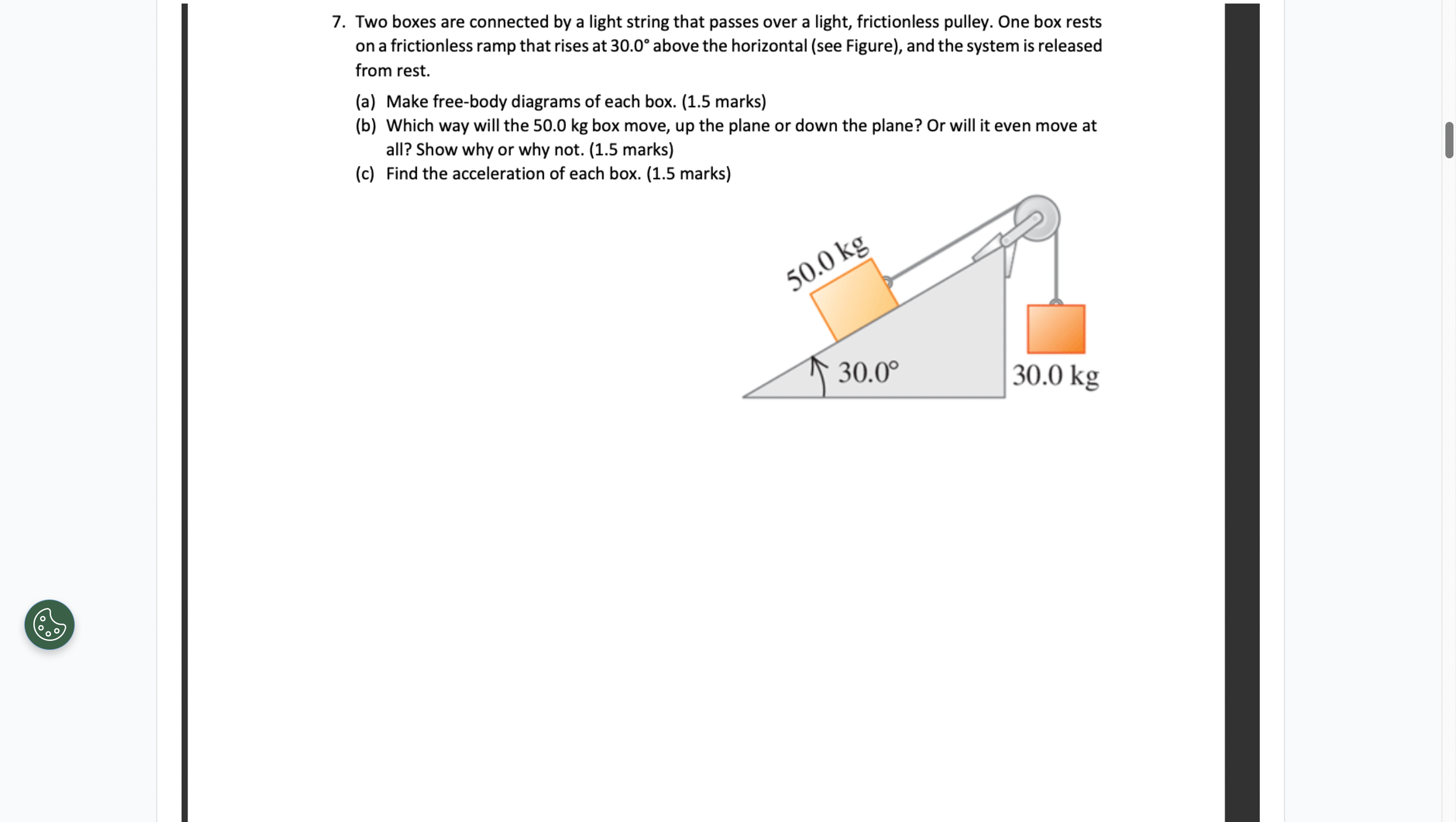 7. Two boxes are connected by a light string that passes over a light, frictionless pulley. One box rests on a frictionless ramp that rises at 30.0° above the horizontal (see Figure), and the system is released from rest.

(a) Make free-body diagrams of each box. (1.5 marks)
(b) Which way will the 50.0 kg box move, up the plane or down the plane? Or will it even move at all? Show why or why not. (1.5 marks)
(c) Find the acceleration of each box. (1.5 marks)

50.0 kg
30.0°
30.0 kg