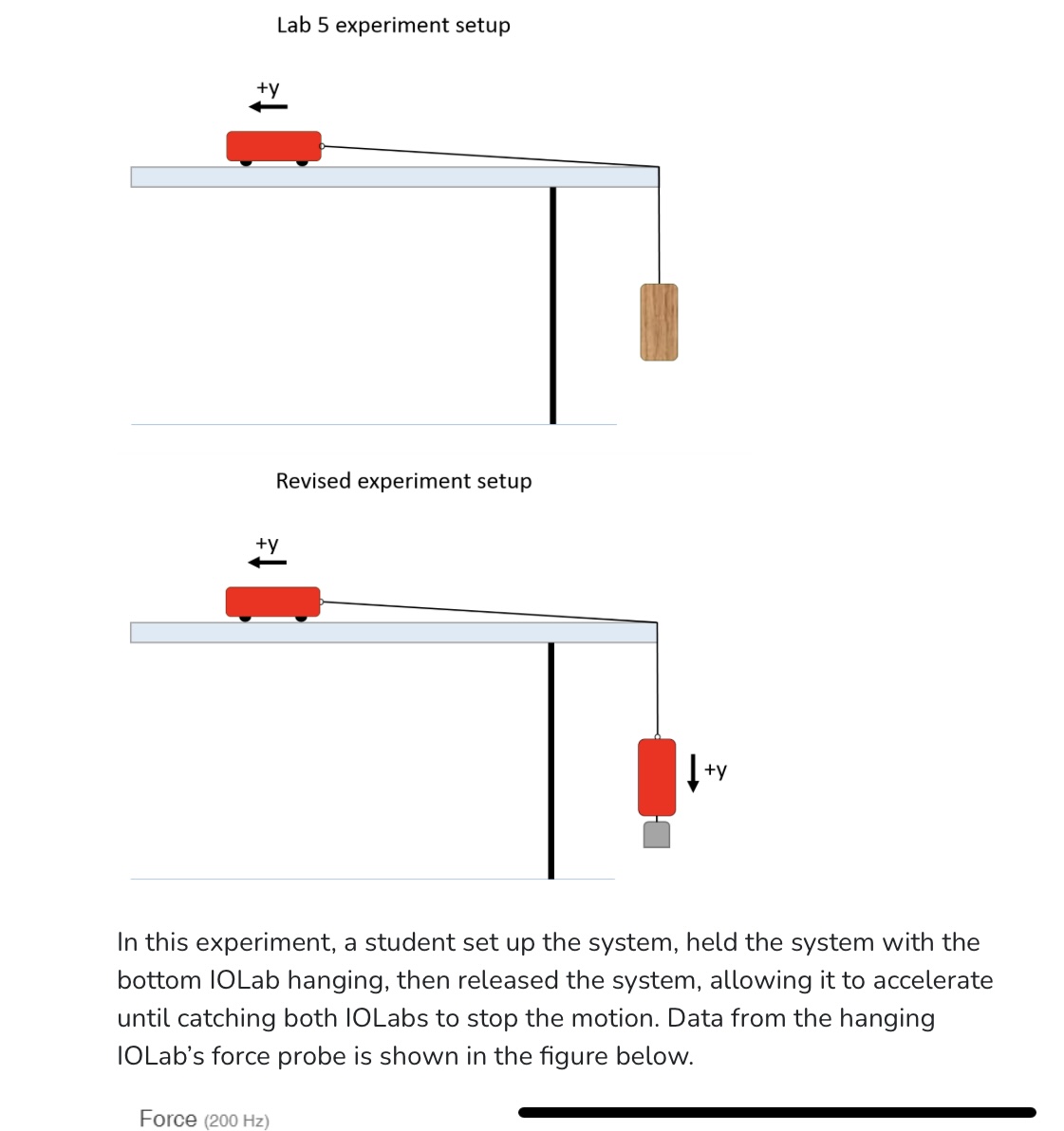 Lab 5 experiment setup

+y

Revised experiment setup

+y

+y

In this experiment, a student set up the system, held the system with the bottom IOLab hanging, then released the system, allowing it to accelerate until catching both IOLabs to stop the motion. Data from the hanging IOLab's force probe is shown in the figure below.

Force (200 Hz)