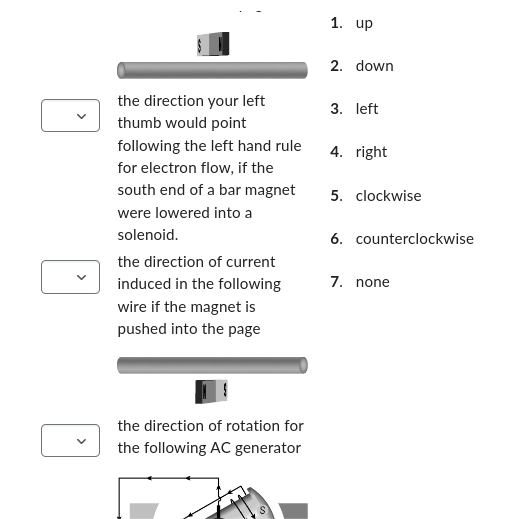 S N

the direction your left thumb would point following the left hand rule for electron flow, if the south end of a bar magnet were lowered into a solenoid.

the direction of current induced in the following wire if the magnet is pushed into the page

N S

the direction of rotation for the following AC generator

S

1. up

2. down

3. left

4. right

5. clockwise

6. counterclockwise

7. none