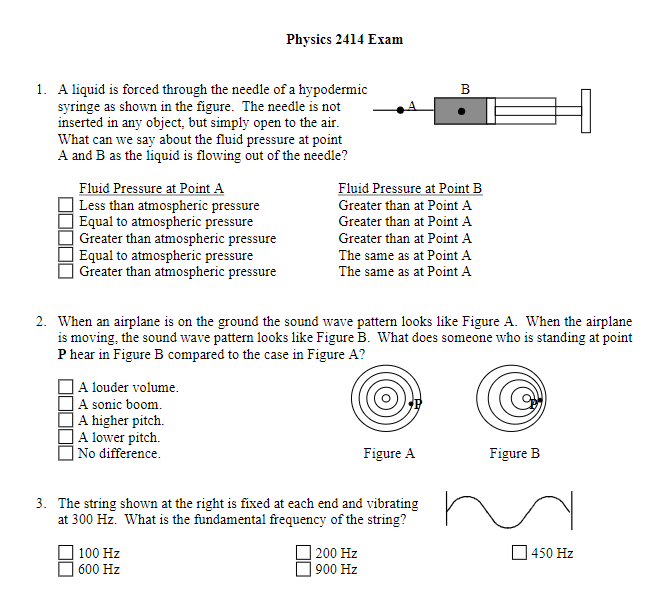 Physics 2414 Exam

1. A liquid is forced through the needle of a hypodermic syringe as shown in the figure. The needle is not inserted in any object, but simply open to the air. What can we say about the fluid pressure at point A and B as the liquid is flowing out of the needle?

B
A

| Fluid Pressure at Point A | Fluid Pressure at Point B |
|---|---|
| ☐ Less than atmospheric pressure | Greater than at Point A |
| ☐ Equal to atmospheric pressure | Greater than at Point A |
| ☐ Greater than atmospheric pressure | Greater than at Point A |
| ☐ Equal to atmospheric pressure | The same as at Point A |
| ☐ Greater than atmospheric pressure | The same as at Point A |

2. When an airplane is on the ground the sound wave pattern looks like Figure A. When the airplane is moving, the sound wave pattern looks like Figure B. What does someone who is standing at point **P** hear in Figure B compared to the case in Figure A?

☐ A louder volume.
☐ A sonic boom.
☐ A higher pitch.
☐ A lower pitch.
☐ No difference.

P
Figure A

P
Figure B

3. The string shown at the right is fixed at each end and vibrating at 300 Hz. What is the fundamental frequency of the string?

☐ 100 Hz
☐ 600 Hz
☐ 200 Hz
☐ 900 Hz
☐ 450 Hz