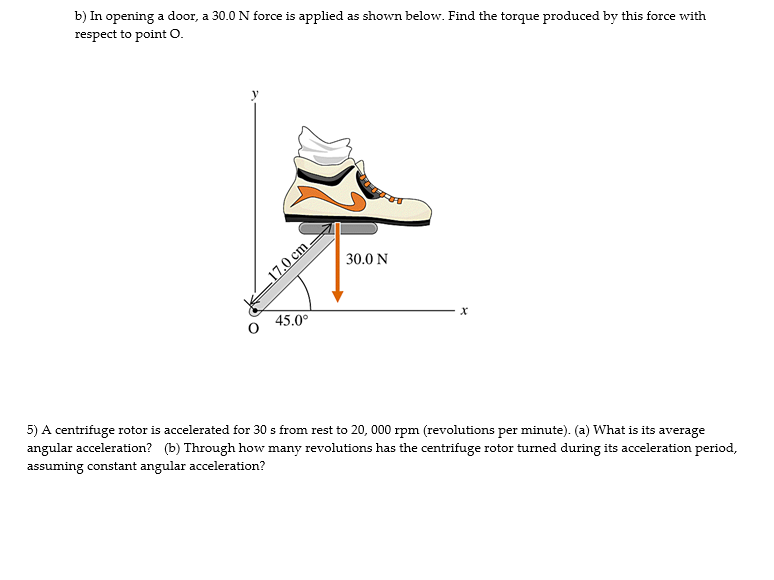 b) In opening a door, a 30.0 N force is applied as shown below. Find the torque produced by this force with respect to point O.

y

17.0 cm

30.0 N

x

O

45.0°

5) A centrifuge rotor is accelerated for 30 s from rest to 20, 000 rpm (revolutions per minute). (a) What is its average angular acceleration? (b) Through how many revolutions has the centrifuge rotor turned during its acceleration period, assuming constant angular acceleration?