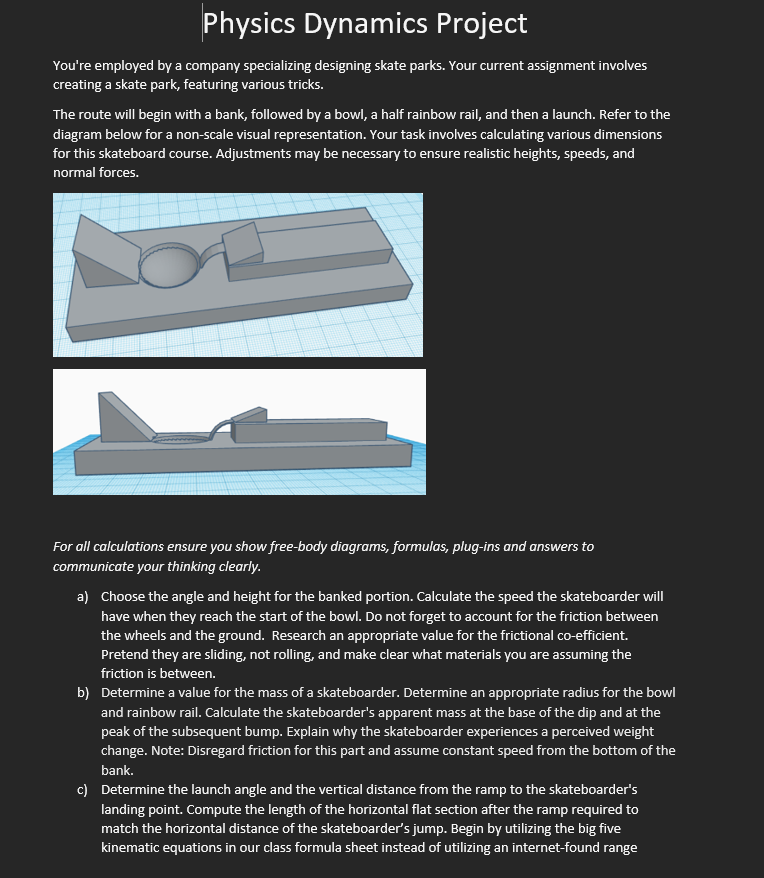 Physics Dynamics Project

You're employed by a company specializing designing skate parks. Your current assignment involves creating a skate park, featuring various tricks.

The route will begin with a bank, followed by a bowl, a half rainbow rail, and then a launch. Refer to the diagram below for a non-scale visual representation. Your task involves calculating various dimensions for this skateboard course. Adjustments may be necessary to ensure realistic heights, speeds, and normal forces.

For all calculations ensure you show free-body diagrams, formulas, plug-ins and answers to communicate your thinking clearly.

a) Choose the angle and height for the banked portion. Calculate the speed the skateboarder will have when they reach the start of the bowl. Do not forget to account for the friction between the wheels and the ground. Research an appropriate value for the frictional co-efficient. Pretend they are sliding, not rolling, and make clear what materials you are assuming the friction is between.
b) Determine a value for the mass of a skateboarder. Determine an appropriate radius for the bowl and rainbow rail. Calculate the skateboarder's apparent mass at the base of the dip and at the peak of the subsequent bump. Explain why the skateboarder experiences a perceived weight change. Note: Disregard friction for this part and assume constant speed from the bottom of the bank.
c) Determine the launch angle and the vertical distance from the ramp to the skateboarder's landing point. Compute the length of the horizontal flat section after the ramp required to match the horizontal distance of the skateboarder's jump. Begin by utilizing the big five kinematic equations in our class formula sheet instead of utilizing an internet-found range