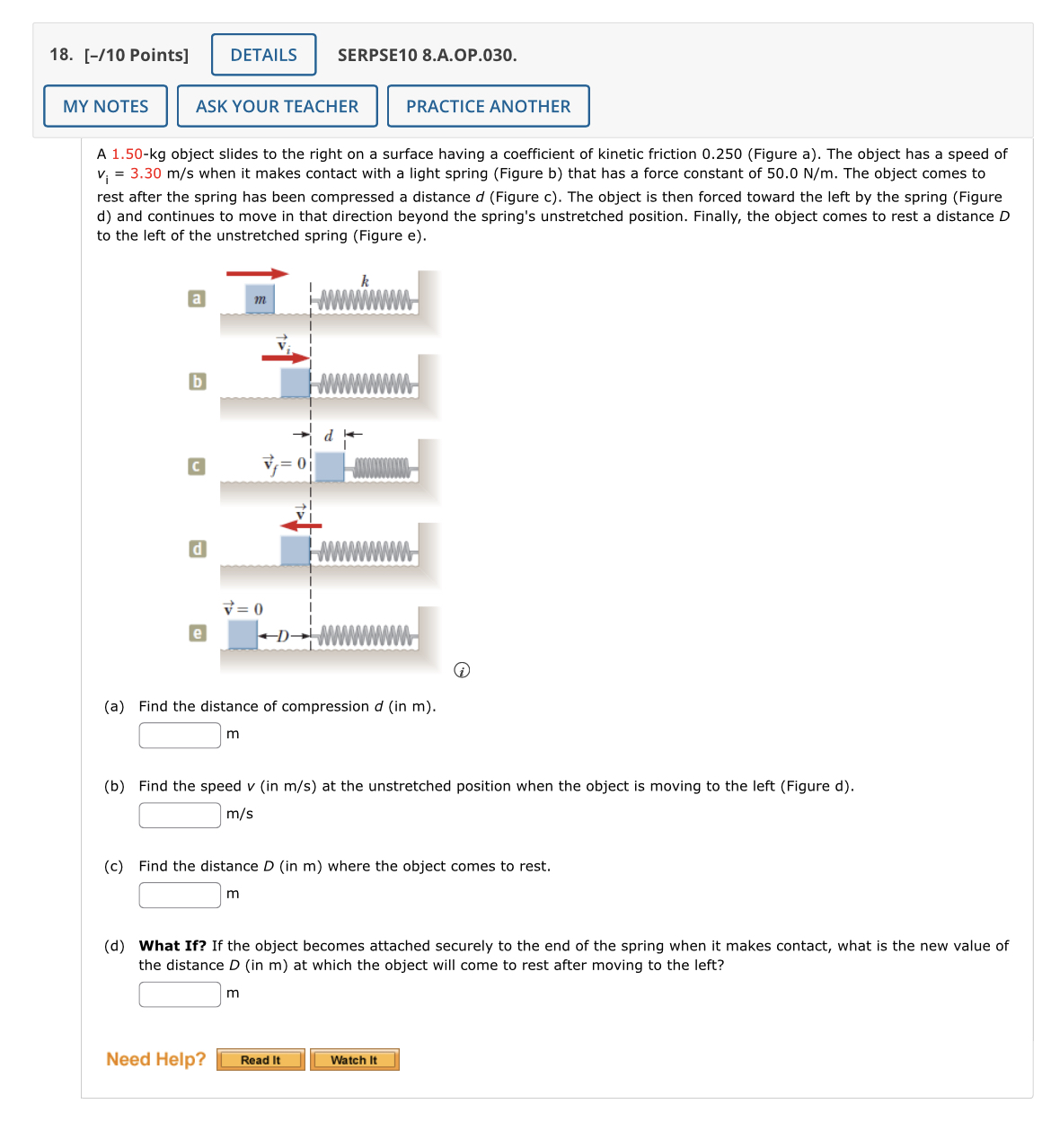 18. [–/10 Points] DETAILS SERPSE10 8.A.OP.030.

MY NOTES ASK YOUR TEACHER PRACTICE ANOTHER

A 1.50-kg object slides to the right on a surface having a coefficient of kinetic friction 0.250 (Figure a). The object has a speed of $v_i$ = 3.30 m/s when it makes contact with a light spring (Figure b) that has a force constant of 50.0 N/m. The object comes to rest after the spring has been compressed a distance $d$ (Figure c). The object is then forced toward the left by the spring (Figure d) and continues to move in that direction beyond the spring's unstretched position. Finally, the object comes to rest a distance $D$ to the left of the unstretched spring (Figure e).

a $m$ $k$

b $\vec{v}_i$

c $d$ $\vec{v}_f = 0$

d $\vec{v}$

e $\vec{v} = 0$ $D$

(a) Find the distance of compression $d$ (in m).
m

(b) Find the speed $v$ (in m/s) at the unstretched position when the object is moving to the left (Figure d).
m/s

(c) Find the distance $D$ (in m) where the object comes to rest.
m

(d) What If? If the object becomes attached securely to the end of the spring when it makes contact, what is the new value of the distance $D$ (in m) at which the object will come to rest after moving to the left?
m

Need Help? Read It Watch It