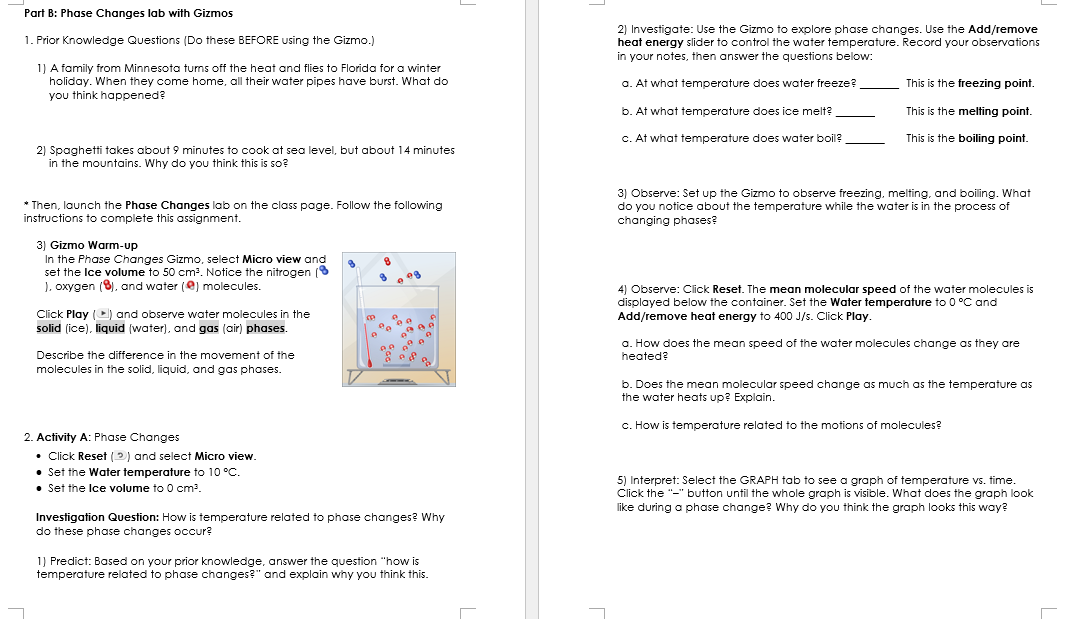 Part B: Phase Changes lab with Gizmos

1. Prior Knowledge Questions (Do these BEFORE using the Gizmo.)

1) A family from Minnesota turns off the heat and flies to Florida for a winter holiday. When they come home, all their water pipes have burst. What do you think happened?

2) Spaghetti takes about 9 minutes to cook at sea level, but about 14 minutes in the mountains. Why do you think this is so?

* Then, launch the Phase Changes lab on the class page. Follow the following instructions to complete this assignment.

3) Gizmo Warm-up
In the Phase Changes Gizmo, select Micro view and set the Ice volume to 50 cm³. Notice the nitrogen ( ), oxygen ( ), and water ( ) molecules.

Click Play ( ) and observe water molecules in the solid (ice), liquid (water), and gas (air) phases.

Describe the difference in the movement of the molecules in the solid, liquid, and gas phases.

2. Activity A: Phase Changes
• Click Reset ( ) and select Micro view.
• Set the Water temperature to 10 °C.
• Set the Ice volume to 0 cm³.

Investigation Question: How is temperature related to phase changes? Why do these phase changes occur?

1) Predict: Based on your prior knowledge, answer the question "how is temperature related to phase changes?" and explain why you think this.

2) Investigate: Use the Gizmo to explore phase changes. Use the Add/remove heat energy slider to control the water temperature. Record your observations in your notes, then answer the questions below:

a. At what temperature does water freeze? ______ This is the freezing point.

b. At what temperature does ice melt? ______ This is the melting point.

c. At what temperature does water boil? ______ This is the boiling point.

3) Observe: Set up the Gizmo to observe freezing, melting, and boiling. What do you notice about the temperature while the water is in the process of changing phases?

4) Observe: Click Reset. The mean molecular speed of the water molecules is displayed below the container. Set the Water temperature to 0 °C and Add/remove heat energy to 400 J/s. Click Play.

a. How does the mean speed of the water molecules change as they are heated?

b. Does the mean molecular speed change as much as the temperature as the water heats up? Explain.

c. How is temperature related to the motions of molecules?

5) Interpret: Select the GRAPH tab to see a graph of temperature vs. time. Click the "–" button until the whole graph is visible. What does the graph look like during a phase change? Why do you think the graph looks this way?