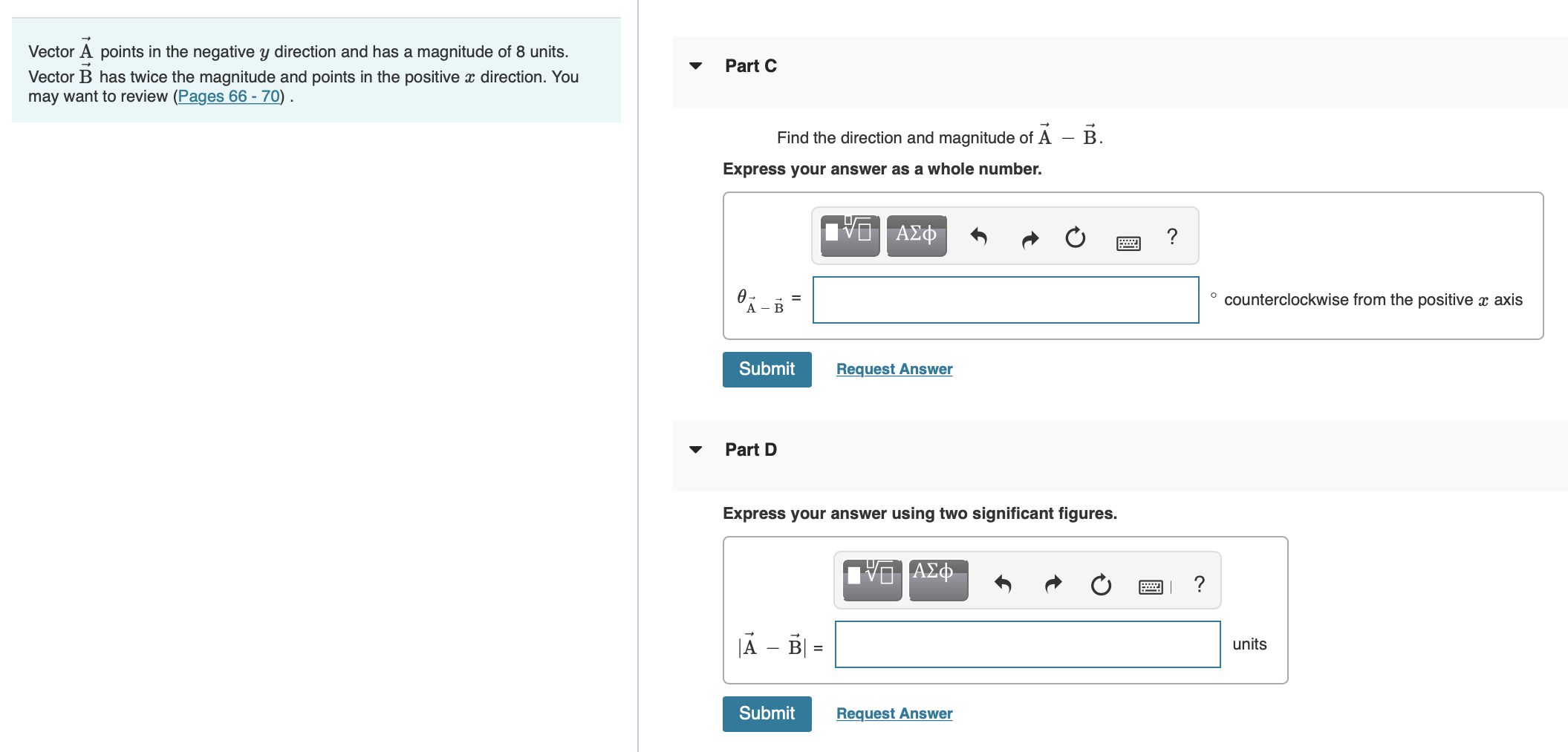 Vector $\vec{A}$ points in the negative $y$ direction and has a magnitude of 8 units. Vector $\vec{B}$ has twice the magnitude and points in the positive $x$ direction. You may want to review (Pages 66 - 70) .

Part C

Find the direction and magnitude of $\vec{A} - \vec{B}$.

Express your answer as a whole number.

ΑΣφ ?

$\theta_{\vec{A} - \vec{B}}$ =

° counterclockwise from the positive $x$ axis

Submit

Request Answer

Part D

Express your answer using two significant figures.

ΑΣφ ?

$|\vec{A} - \vec{B}|$ =

units

Submit

Request Answer