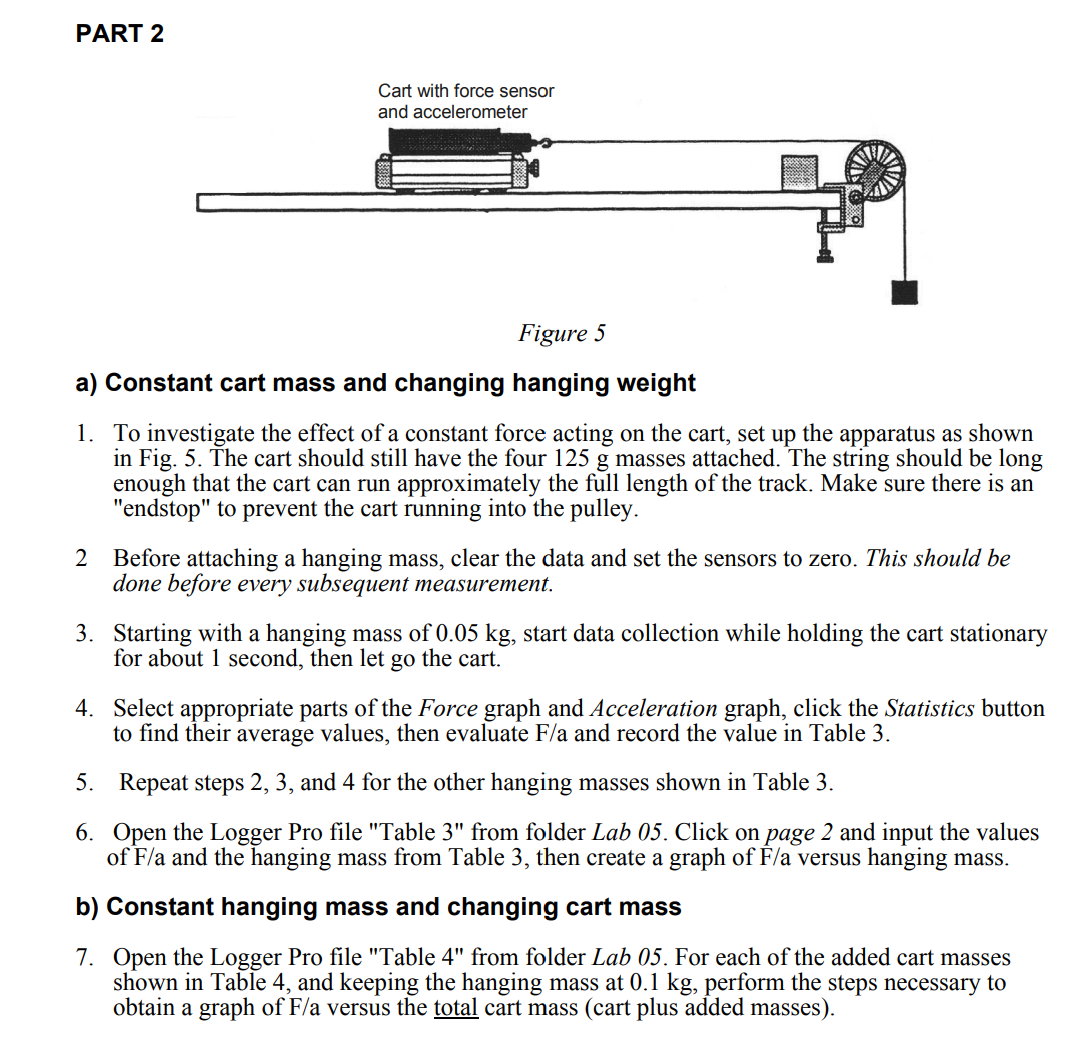 PART 2

Cart with force sensor and accelerometer

Figure 5

a) Constant cart mass and changing hanging weight

1. To investigate the effect of a constant force acting on the cart, set up the apparatus as shown in Fig. 5. The cart should still have the four 125 g masses attached. The string should be long enough that the cart can run approximately the full length of the track. Make sure there is an "endstop" to prevent the cart running into the pulley.

2 Before attaching a hanging mass, clear the data and set the sensors to zero. This should be done before every subsequent measurement.

3. Starting with a hanging mass of 0.05 kg, start data collection while holding the cart stationary for about 1 second, then let go the cart.

4. Select appropriate parts of the Force graph and Acceleration graph, click the Statistics button to find their average values, then evaluate F/a and record the value in Table 3.

5. Repeat steps 2, 3, and 4 for the other hanging masses shown in Table 3.

6. Open the Logger Pro file "Table 3" from folder Lab 05. Click on page 2 and input the values of F/a and the hanging mass from Table 3, then create a graph of F/a versus hanging mass.

b) Constant hanging mass and changing cart mass

7. Open the Logger Pro file "Table 4" from folder Lab 05. For each of the added cart masses shown in Table 4, and keeping the hanging mass at 0.1 kg, perform the steps necessary to obtain a graph of F/a versus the total cart mass (cart plus added masses).