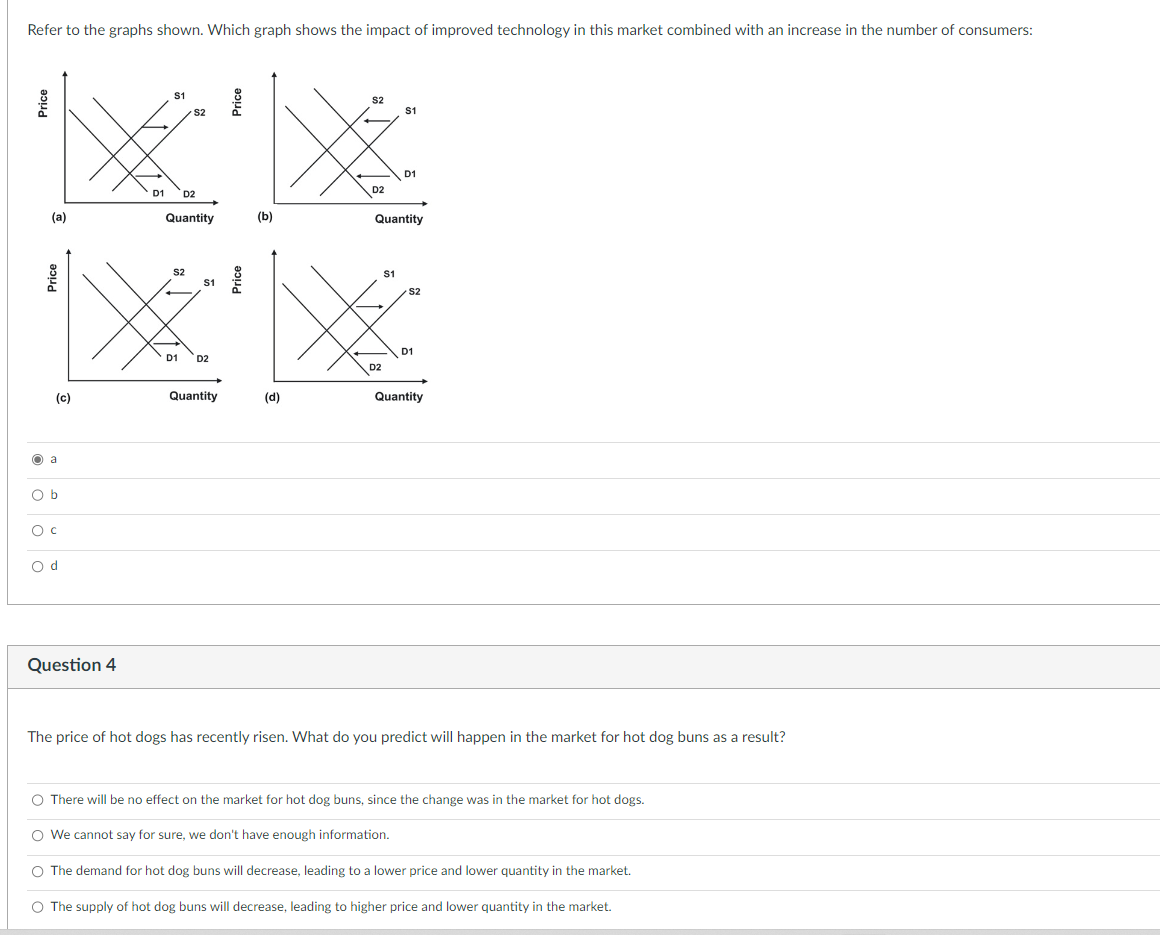 Refer to the graphs shown. Which graph shows the impact of improved technology in this market combined with an increase in the number of consumers:

Price

S1

S2

D1 D2

(a) Quantity

Price

S2

S1

D1

D2

(b) Quantity

Price

S2

S1

D1 D2

(c) Quantity

Price

S1

S2

D1

D2

(d) Quantity

a

b

c

d

Question 4

The price of hot dogs has recently risen. What do you predict will happen in the market for hot dog buns as a result?

There will be no effect on the market for hot dog buns, since the change was in the market for hot dogs.

We cannot say for sure, we don't have enough information.

The demand for hot dog buns will decrease, leading to a lower price and lower quantity in the market.

The supply of hot dog buns will decrease, leading to higher price and lower quantity in the market.