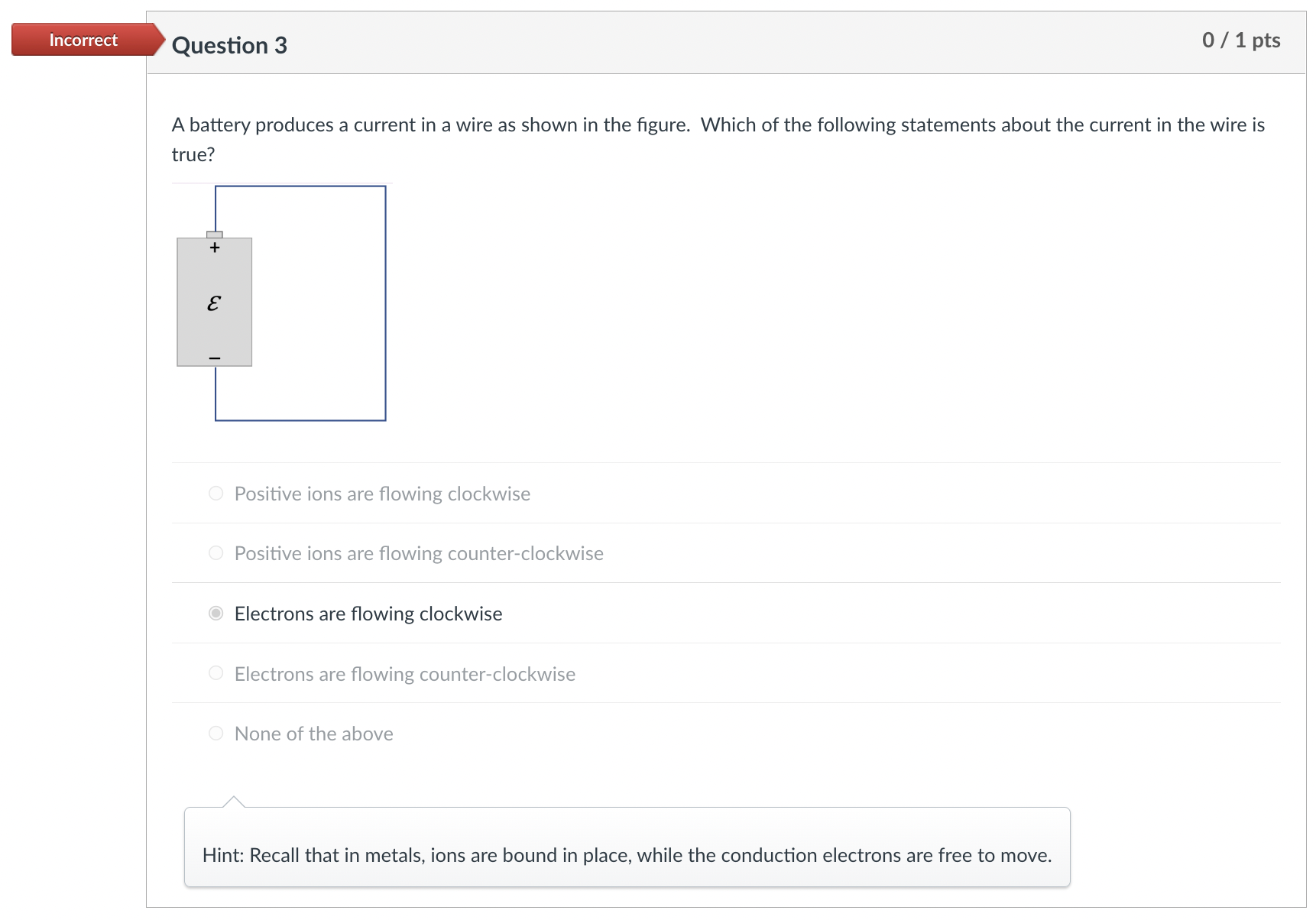 Incorrect

Question 3

0 / 1 pts

A battery produces a current in a wire as shown in the figure.  Which of the following statements about the current in the wire is true?

+

$\mathcal{E}$

−

Positive ions are flowing clockwise

Positive ions are flowing counter-clockwise

Electrons are flowing clockwise

Electrons are flowing counter-clockwise

None of the above

Hint: Recall that in metals, ions are bound in place, while the conduction electrons are free to move.