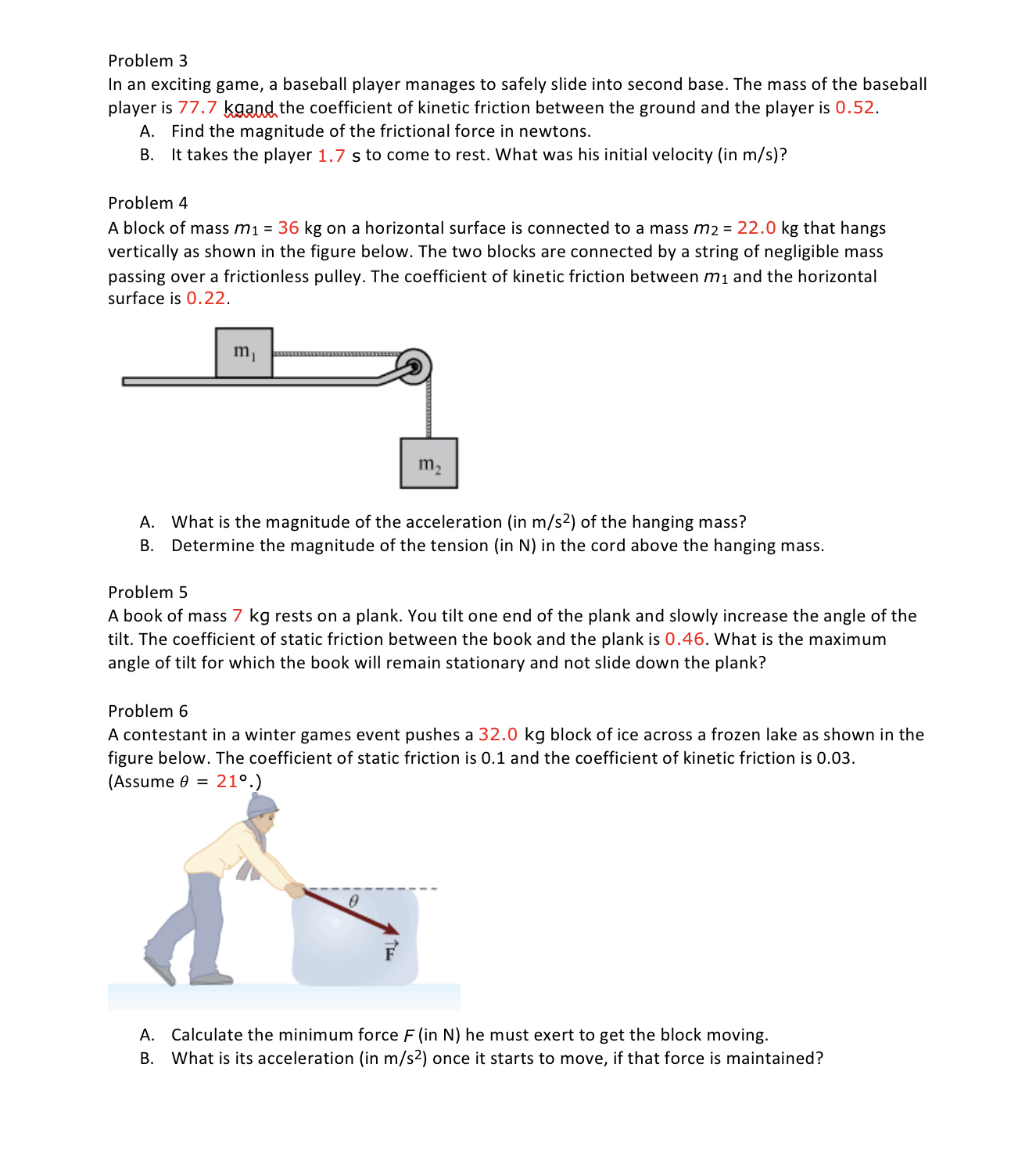 Problem 3
In an exciting game, a baseball player manages to safely slide into second base. The mass of the baseball player is 77.7 kgand the coefficient of kinetic friction between the ground and the player is 0.52.
A. Find the magnitude of the frictional force in newtons.
B. It takes the player 1.7 s to come to rest. What was his initial velocity (in m/s)?

Problem 4
A block of mass $m_1$ = 36 kg on a horizontal surface is connected to a mass $m_2$ = 22.0 kg that hangs vertically as shown in the figure below. The two blocks are connected by a string of negligible mass passing over a frictionless pulley. The coefficient of kinetic friction between $m_1$ and the horizontal surface is 0.22.

$m_1$

$m_2$

A. What is the magnitude of the acceleration (in m/s$^2$) of the hanging mass?
B. Determine the magnitude of the tension (in N) in the cord above the hanging mass.

Problem 5
A book of mass 7 kg rests on a plank. You tilt one end of the plank and slowly increase the angle of the tilt. The coefficient of static friction between the book and the plank is 0.46. What is the maximum angle of tilt for which the book will remain stationary and not slide down the plank?

Problem 6
A contestant in a winter games event pushes a 32.0 kg block of ice across a frozen lake as shown in the figure below. The coefficient of static friction is 0.1 and the coefficient of kinetic friction is 0.03. (Assume $\theta$ = 21°.)

$\theta$

$\vec{F}$

A. Calculate the minimum force $F$ (in N) he must exert to get the block moving.
B. What is its acceleration (in m/s$^2$) once it starts to move, if that force is maintained?