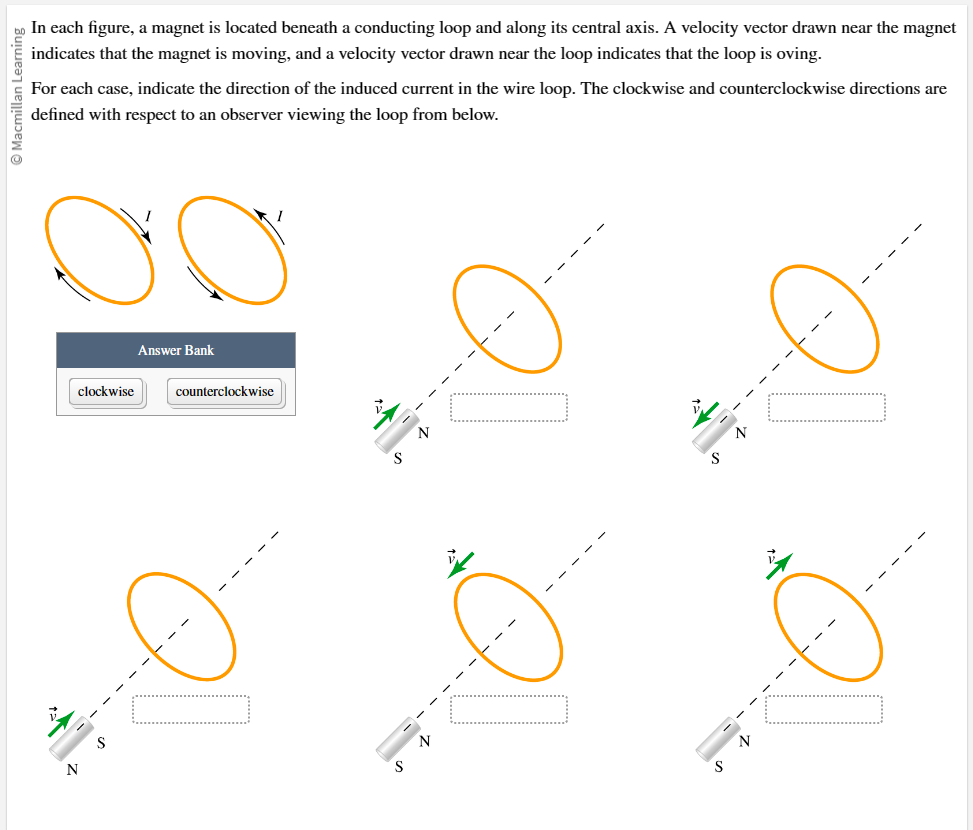 © Macmillan Learning

In each figure, a magnet is located beneath a conducting loop and along its central axis. A velocity vector drawn near the magnet indicates that the magnet is moving, and a velocity vector drawn near the loop indicates that the loop is oving.

For each case, indicate the direction of the induced current in the wire loop. The clockwise and counterclockwise directions are defined with respect to an observer viewing the loop from below.

$I$ $I$

Answer Bank

clockwise counterclockwise

$\vec{v}$ N S

$\vec{v}$ N S

$\vec{v}$ S N

$\vec{v}$ N S

$\vec{v}$ N S