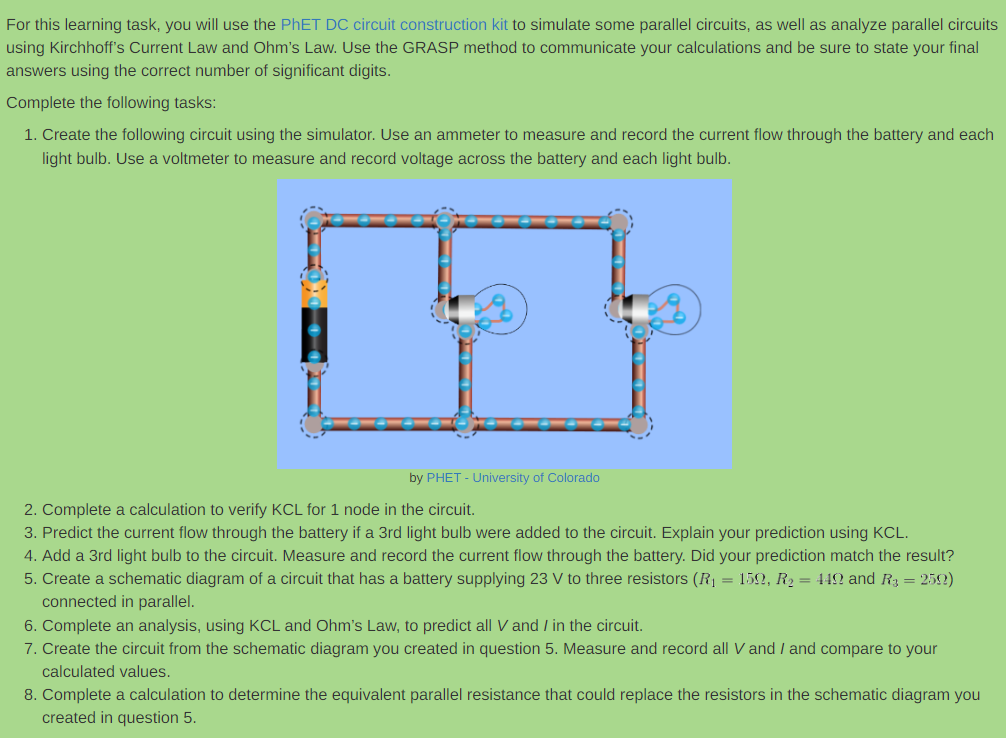 For this learning task, you will use the PhET DC circuit construction kit to simulate some parallel circuits, as well as analyze parallel circuits using Kirchhoff's Current Law and Ohm's Law. Use the GRASP method to communicate your calculations and be sure to state your final answers using the correct number of significant digits.

Complete the following tasks:

1. Create the following circuit using the simulator. Use an ammeter to measure and record the current flow through the battery and each light bulb. Use a voltmeter to measure and record voltage across the battery and each light bulb.

by PHET - University of Colorado

2. Complete a calculation to verify KCL for 1 node in the circuit.
3. Predict the current flow through the battery if a 3rd light bulb were added to the circuit. Explain your prediction using KCL.
4. Add a 3rd light bulb to the circuit. Measure and record the current flow through the battery. Did your prediction match the result?
5. Create a schematic diagram of a circuit that has a battery supplying 23 V to three resistors ($R_1 = 15\Omega$, $R_2 = 44\Omega$ and $R_3 = 25\Omega$) connected in parallel.
6. Complete an analysis, using KCL and Ohm's Law, to predict all $V$ and $I$ in the circuit.
7. Create the circuit from the schematic diagram you created in question 5. Measure and record all $V$ and $I$ and compare to your calculated values.
8. Complete a calculation to determine the equivalent parallel resistance that could replace the resistors in the schematic diagram you created in question 5.