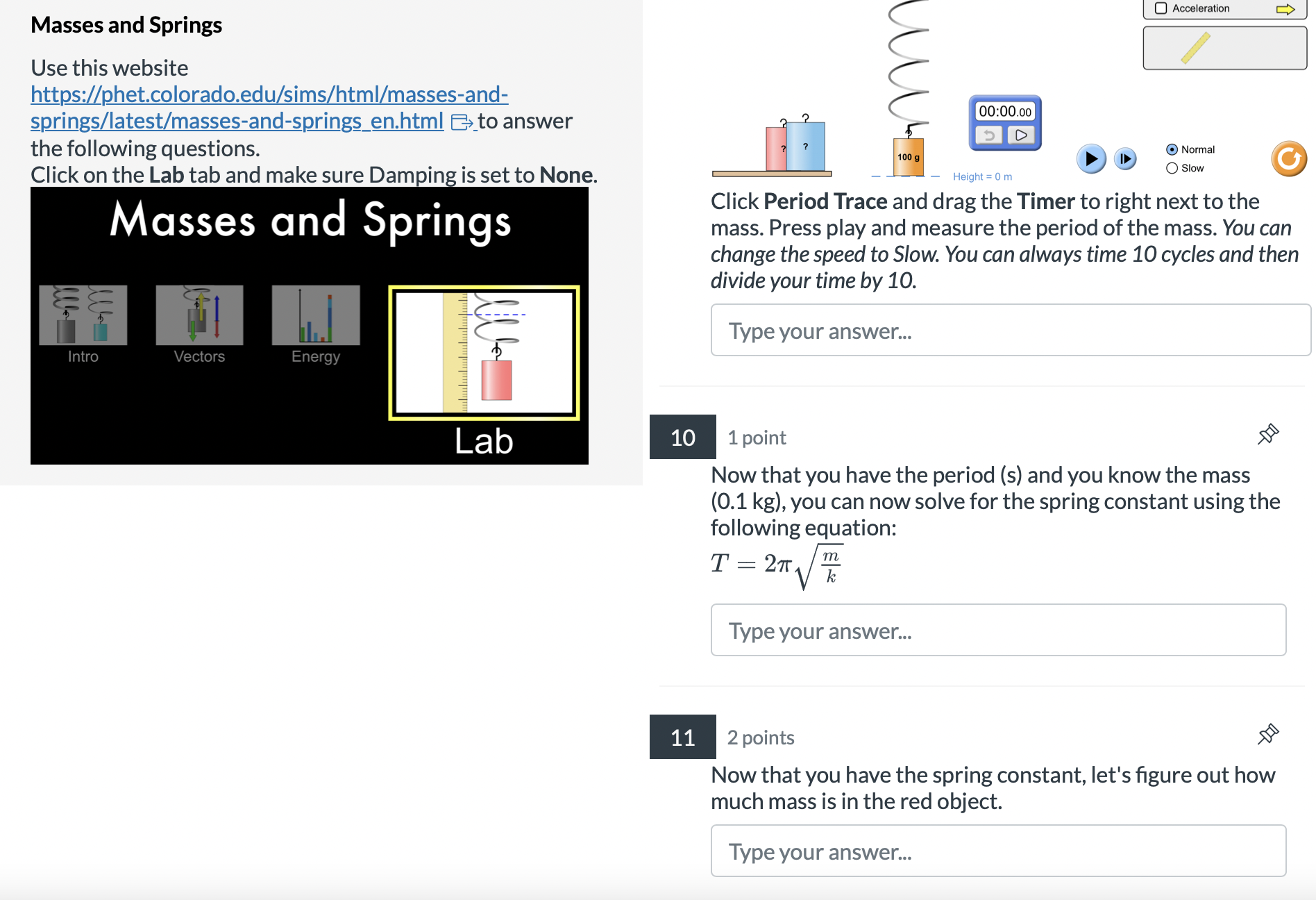 Masses and Springs

Use this website https://phet.colorado.edu/sims/html/masses-and-springs/latest/masses-and-springs_en.html to answer the following questions.
Click on the Lab tab and make sure Damping is set to None.

Masses and Springs

Intro

Vectors

Energy

Lab

Acceleration

? ?

?

?

100 g

00:00.00

Height = 0 m

Normal

Slow

Click Period Trace and drag the Timer to right next to the mass. Press play and measure the period of the mass. You can change the speed to Slow. You can always time 10 cycles and then divide your time by 10.

Type your answer...

10

1 point

Now that you have the period (s) and you know the mass (0.1 kg), you can now solve for the spring constant using the following equation:

$T = 2\pi\sqrt{\frac{m}{k}}$

Type your answer...

11

2 points

Now that you have the spring constant, let's figure out how much mass is in the red object.

Type your answer...