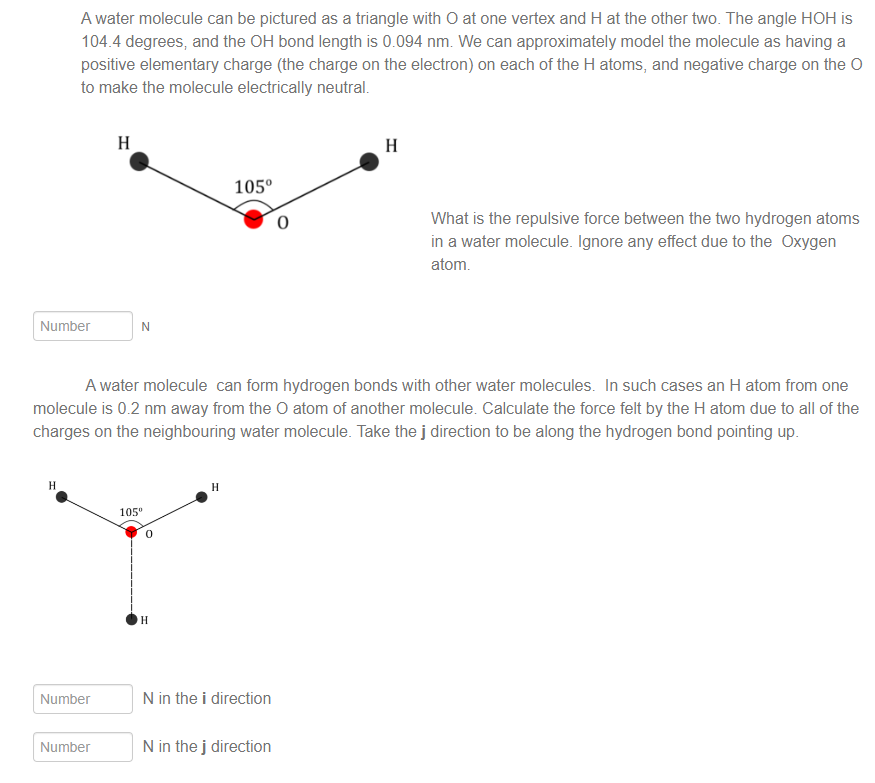 A water molecule can be pictured as a triangle with O at one vertex and H at the other two. The angle HOH is 104.4 degrees, and the OH bond length is 0.094 nm. We can approximately model the molecule as having a positive elementary charge (the charge on the electron) on each of the H atoms, and negative charge on the O to make the molecule electrically neutral.

H
H
105°
O

What is the repulsive force between the two hydrogen atoms in a water molecule. Ignore any effect due to the Oxygen atom.

Number N

A water molecule can form hydrogen bonds with other water molecules. In such cases an H atom from one molecule is 0.2 nm away from the O atom of another molecule. Calculate the force felt by the H atom due to all of the charges on the neighbouring water molecule. Take the **j** direction to be along the hydrogen bond pointing up.

H
H
105°
O
H

Number N in the **i** direction

Number N in the **j** direction