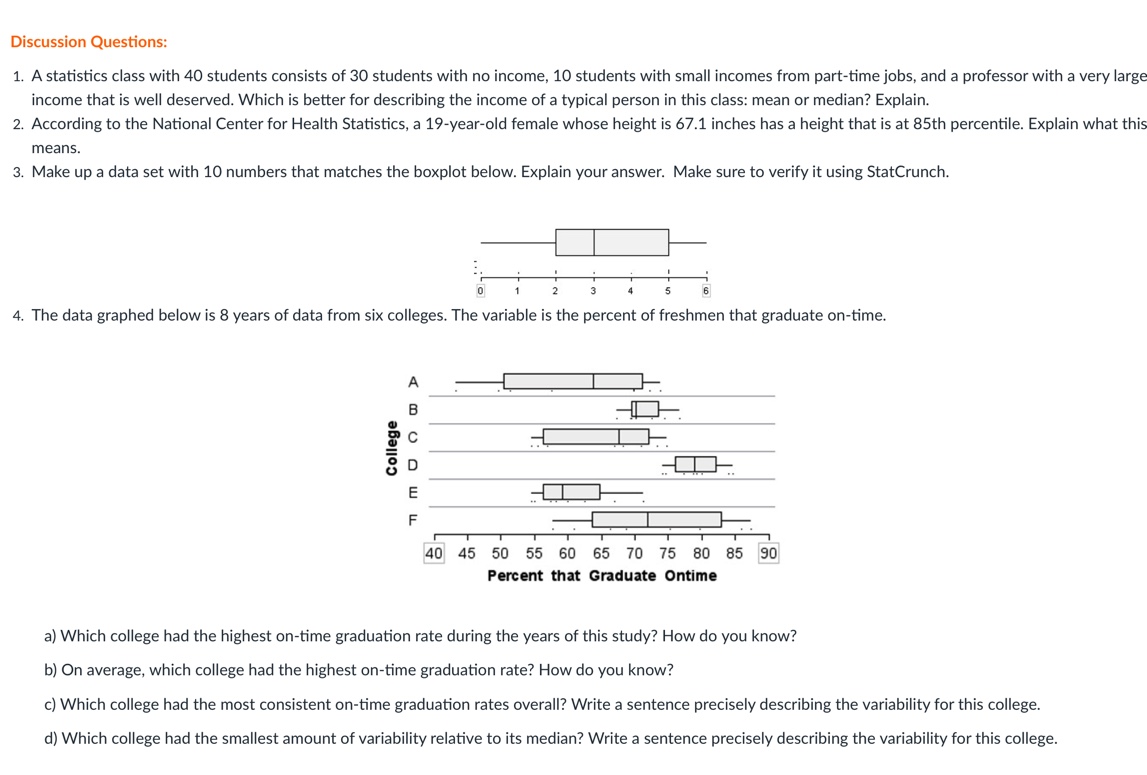 Discussion Questions:

1. A statistics class with 40 students consists of 30 students with no income, 10 students with small incomes from part-time jobs, and a professor with a very large income that is well deserved. Which is better for describing the income of a typical person in this class: mean or median? Explain.
2. According to the National Center for Health Statistics, a 19-year-old female whose height is 67.1 inches has a height that is at 85th percentile. Explain what this means.
3. Make up a data set with 10 numbers that matches the boxplot below. Explain your answer. Make sure to verify it using StatCrunch.

0 1 2 3 4 5 6

4. The data graphed below is 8 years of data from six colleges. The variable is the percent of freshmen that graduate on-time.

College
A
B
C
D
E
F
40 45 50 55 60 65 70 75 80 85 90
Percent that Graduate Ontime

a) Which college had the highest on-time graduation rate during the years of this study? How do you know?

b) On average, which college had the highest on-time graduation rate? How do you know?

c) Which college had the most consistent on-time graduation rates overall? Write a sentence precisely describing the variability for this college.

d) Which college had the smallest amount of variability relative to its median? Write a sentence precisely describing the variability for this college.