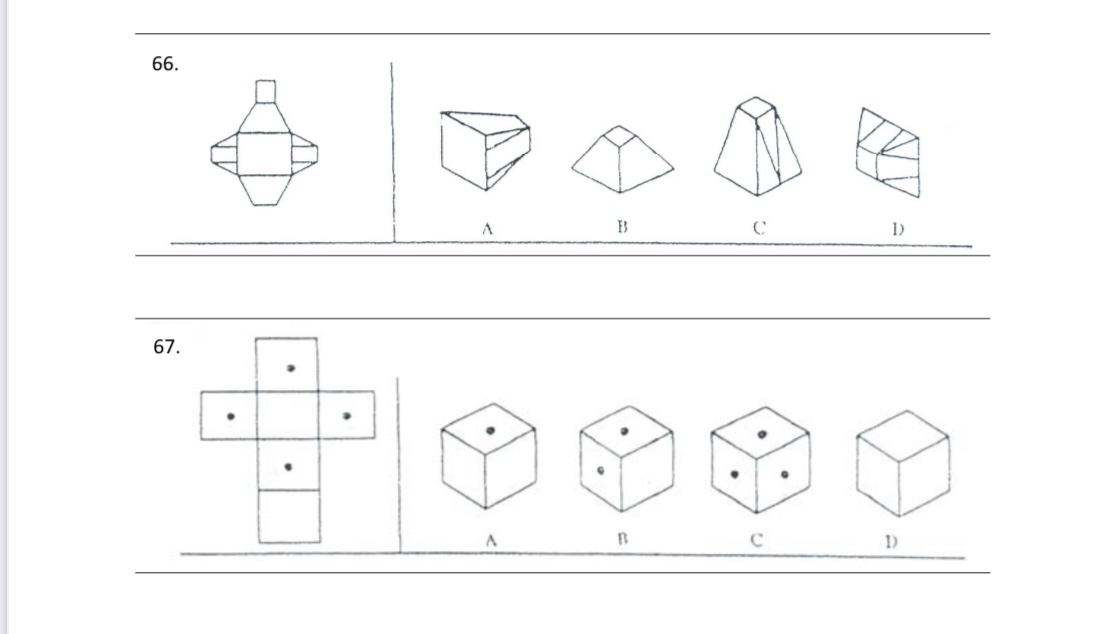 66.

A B C D

67.

A B C D