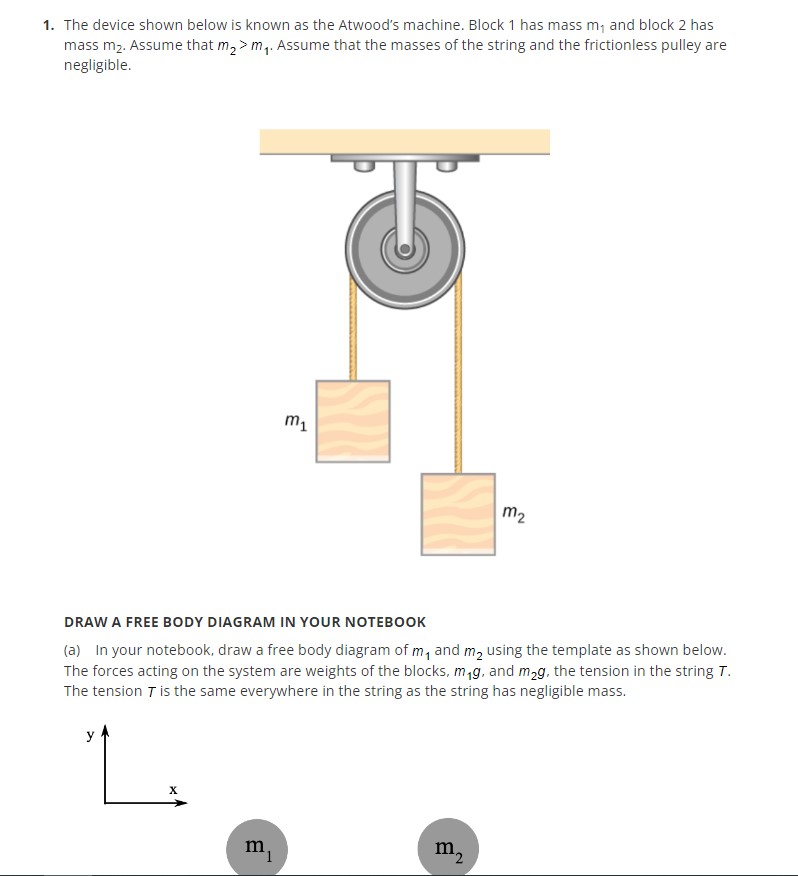 1. The device shown below is known as the Atwood's machine. Block 1 has mass $m_1$ and block 2 has mass $m_2$. Assume that $m_2 > m_1$. Assume that the masses of the string and the frictionless pulley are negligible.

$m_1$

$m_2$

DRAW A FREE BODY DIAGRAM IN YOUR NOTEBOOK

(a) In your notebook, draw a free body diagram of $m_1$ and $m_2$ using the template as shown below. The forces acting on the system are weights of the blocks, $m_1g$, and $m_2g$, the tension in the string $T$. The tension $T$ is the same everywhere in the string as the string has negligible mass.

y

x

$m_1$

$m_2$