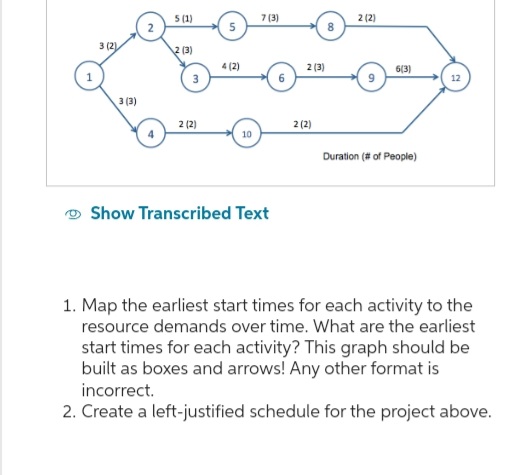 2
5 (1)
5
7 (3)
8
2 (2)
3 (2)
2 (3)
1
3
4 (2)
6
2 (3)
9
6(3)
12
3 (3)
4
2 (2)
10
2 (2)
Duration (# of People)

Show Transcribed Text

1. Map the earliest start times for each activity to the resource demands over time. What are the earliest start times for each activity? This graph should be built as boxes and arrows! Any other format is incorrect.
2. Create a left-justified schedule for the project above.