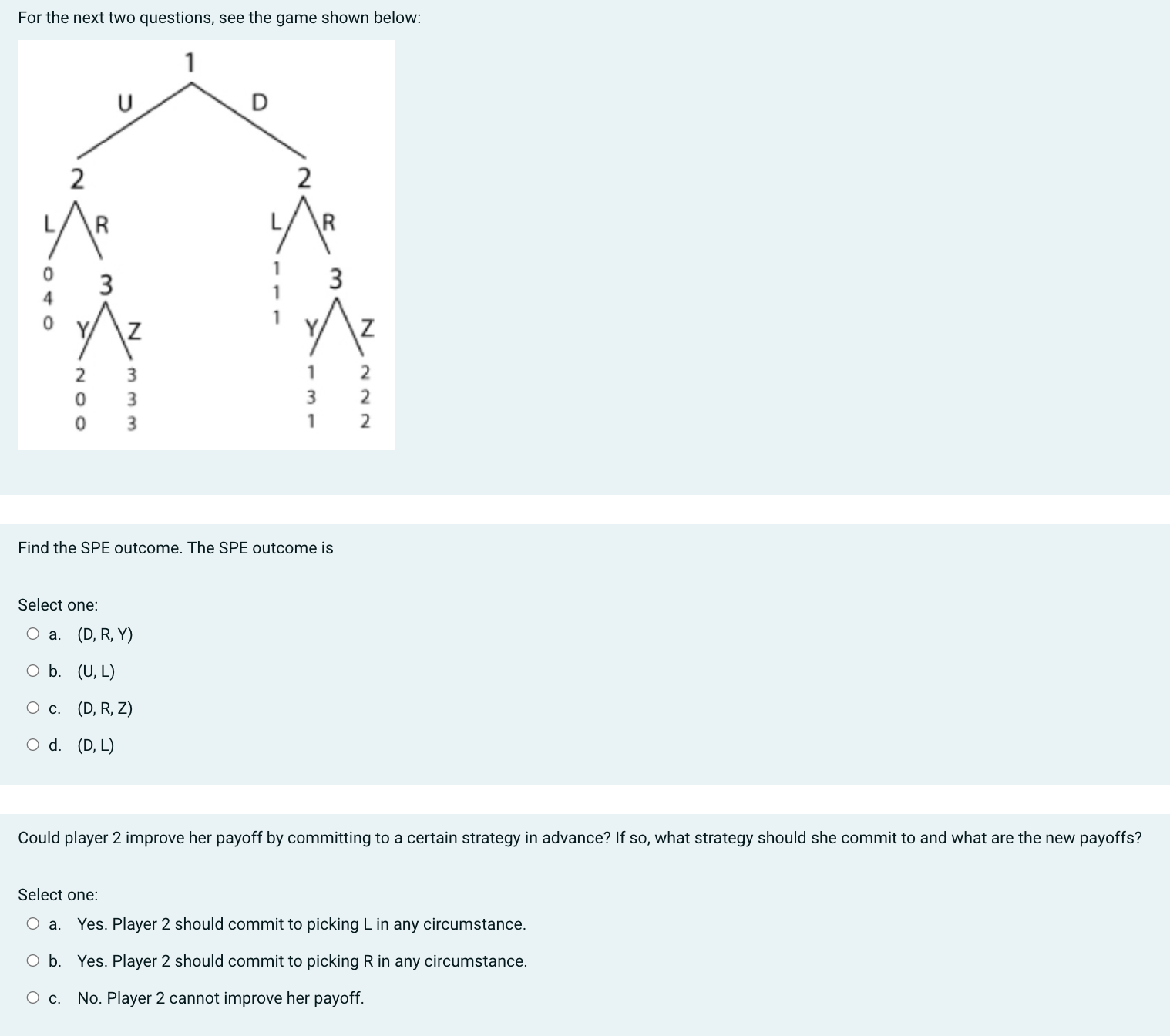 For the next two questions, see the game shown below:

1
U
D
2
2
L
R
L
R
0
4
0
3
1
1
1
3
Y
Z
Y
Z
2
0
0
3
3
3
1
3
1
2
2
2

Find the SPE outcome. The SPE outcome is

Select one:
a. (D, R, Y)
b. (U, L)
c. (D, R, Z)
d. (D, L)

Could player 2 improve her payoff by committing to a certain strategy in advance? If so, what strategy should she commit to and what are the new payoffs?

Select one:
a. Yes. Player 2 should commit to picking L in any circumstance.
b. Yes. Player 2 should commit to picking R in any circumstance.
c. No. Player 2 cannot improve her payoff.