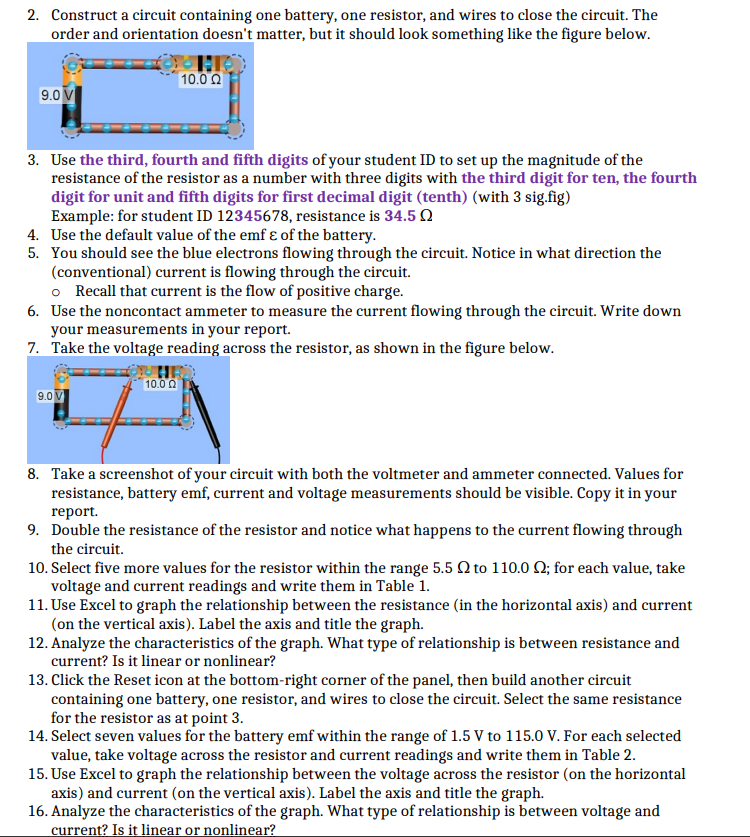 2. Construct a circuit containing one battery, one resistor, and wires to close the circuit. The order and orientation doesn't matter, but it should look something like the figure below.

10.0 Ω
9.0 V

3. Use the third, fourth and fifth digits of your student ID to set up the magnitude of the resistance of the resistor as a number with three digits with the third digit for ten, the fourth digit for unit and fifth digits for first decimal digit (tenth) (with 3 sig.fig)
Example: for student ID 12345678, resistance is 34.5 Ω
4. Use the default value of the emf ε of the battery.
5. You should see the blue electrons flowing through the circuit. Notice in what direction the (conventional) current is flowing through the circuit.
o Recall that current is the flow of positive charge.
6. Use the noncontact ammeter to measure the current flowing through the circuit. Write down your measurements in your report.
7. Take the voltage reading across the resistor, as shown in the figure below.

10.0 Ω
9.0 V

8. Take a screenshot of your circuit with both the voltmeter and ammeter connected. Values for resistance, battery emf, current and voltage measurements should be visible. Copy it in your report.
9. Double the resistance of the resistor and notice what happens to the current flowing through the circuit.
10. Select five more values for the resistor within the range 5.5 Ω to 110.0 Ω; for each value, take voltage and current readings and write them in Table 1.
11. Use Excel to graph the relationship between the resistance (in the horizontal axis) and current (on the vertical axis). Label the axis and title the graph.
12. Analyze the characteristics of the graph. What type of relationship is between resistance and current? Is it linear or nonlinear?
13. Click the Reset icon at the bottom-right corner of the panel, then build another circuit containing one battery, one resistor, and wires to close the circuit. Select the same resistance for the resistor as at point 3.
14. Select seven values for the battery emf within the range of 1.5 V to 115.0 V. For each selected value, take voltage across the resistor and current readings and write them in Table 2.
15. Use Excel to graph the relationship between the voltage across the resistor (on the horizontal axis) and current (on the vertical axis). Label the axis and title the graph.
16. Analyze the characteristics of the graph. What type of relationship is between voltage and current? Is it linear or nonlinear?