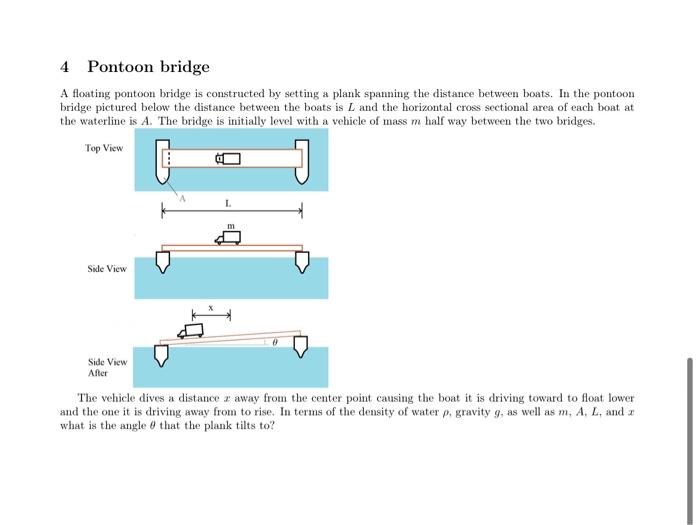 4 Pontoon bridge

A floating pontoon bridge is constructed by setting a plank spanning the distance between boats. In the pontoon bridge pictured below the distance between the boats is $L$ and the horizontal cross sectional area of each boat at the waterline is $A$. The bridge is initially level with a vehicle of mass $m$ half way between the two bridges.

Top View

A

L

m

Side View

x

$\theta$

Side View After

The vehicle dives a distance $x$ away from the center point causing the boat it is driving toward to float lower and the one it is driving away from to rise. In terms of the density of water $\rho$, gravity $g$, as well as $m$, $A$, $L$, and $x$ what is the angle $\theta$ that the plank tilts to?