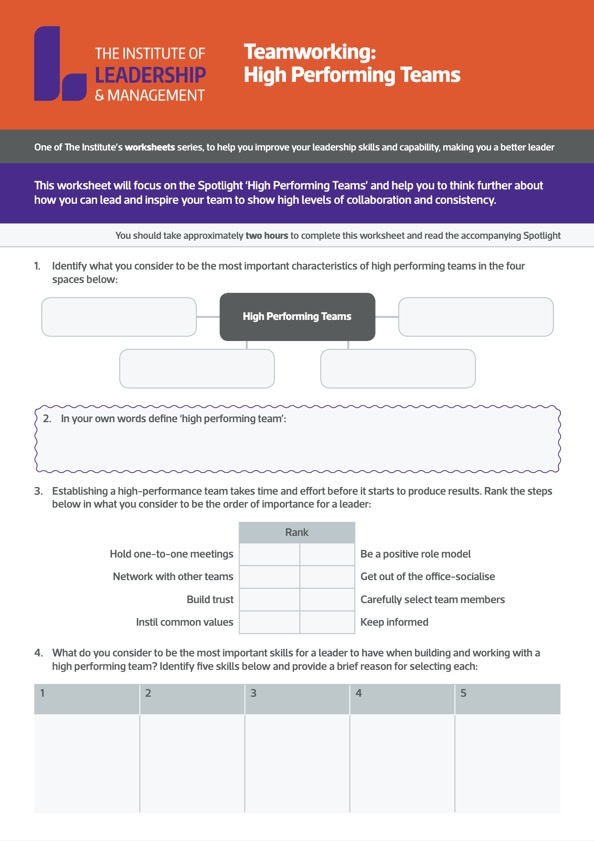 THE INSTITUTE OF
LEADERSHIP
& MANAGEMENT

Teamworking:
High Performing Teams

One of The Institute's worksheets series, to help you improve your leadership skills and capability, making you a better leader

This worksheet will focus on the Spotlight 'High Performing Teams' and help you to think further about how you can lead and inspire your team to show high levels of collaboration and consistency.

You should take approximately two hours to complete this worksheet and read the accompanying Spotlight

1. Identify what you consider to be the most important characteristics of high performing teams in the four spaces below:

High Performing Teams

2. In your own words define 'high performing team':

3. Establishing a high-performance team takes time and effort before it starts to produce results. Rank the steps below in what you consider to be the order of importance for a leader:

| | Rank | | |
|---|---|---|---|
| Hold one-to-one meetings | | | Be a positive role model |
| Network with other teams | | | Get out of the office-socialise |
| Build trust | | | Carefully select team members |
| Instil common values | | | Keep informed |

4. What do you consider to be the most important skills for a leader to have when building and working with a high performing team? Identify five skills below and provide a brief reason for selecting each:

| 1 | 2 | 3 | 4 | 5 |
|---|---|---|---|---|
| | | | | |