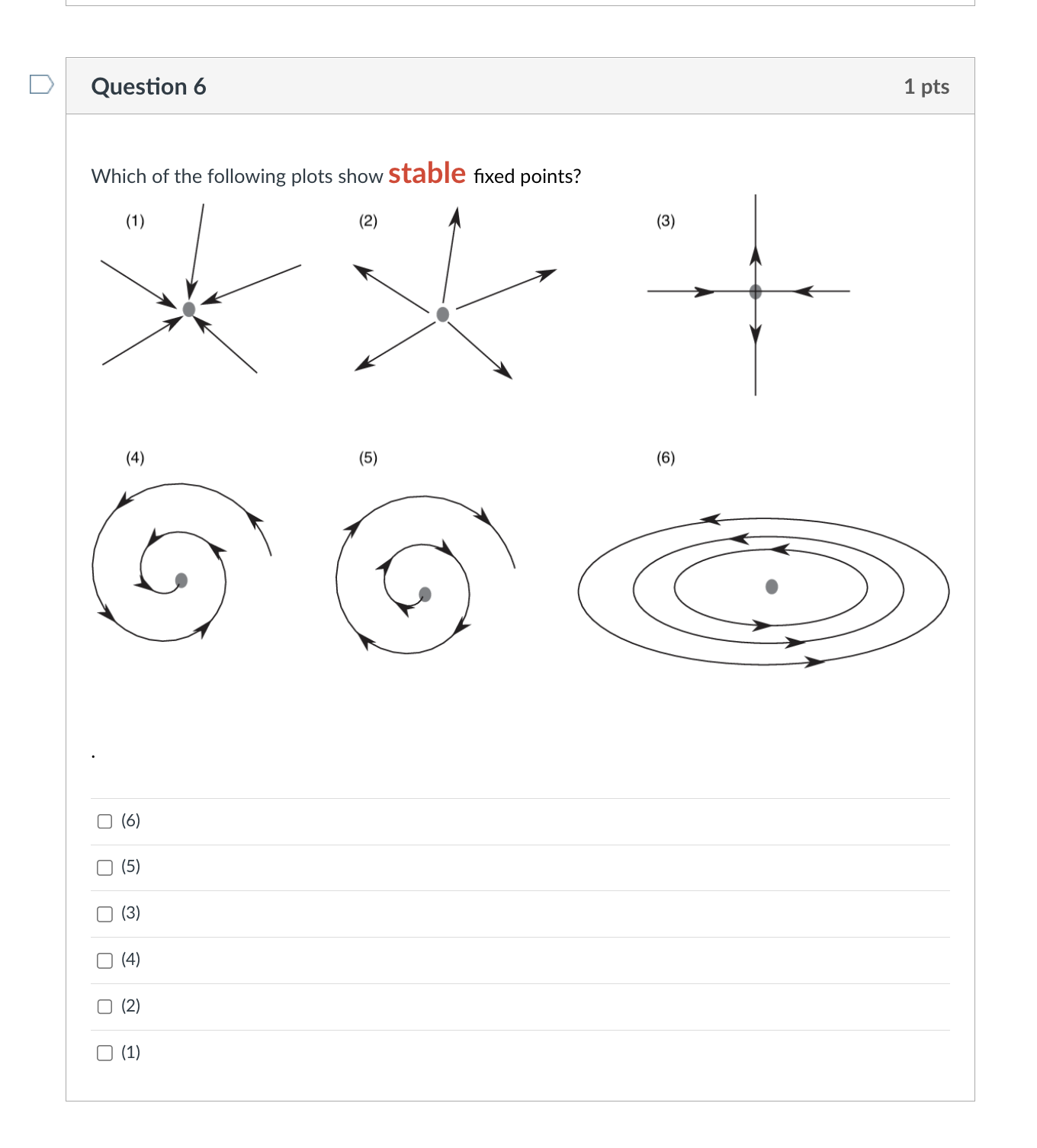 Question 6

1 pts

Which of the following plots show stable fixed points?

(1)

(2)

(3)

(4)

(5)

(6)

.

(6)

(5)

(3)

(4)

(2)

(1)