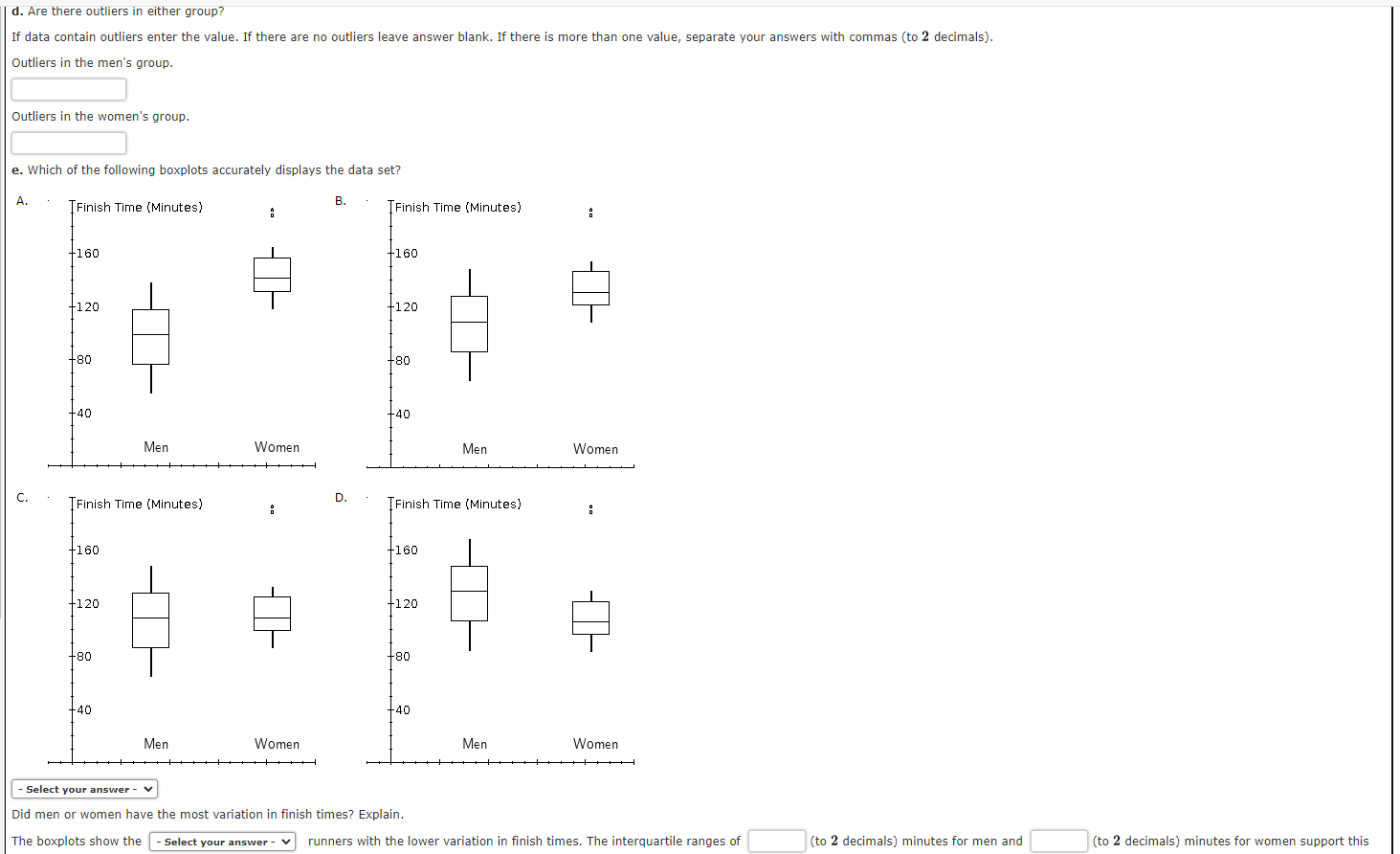 d. Are there outliers in either group?

If data contain outliers enter the value. If there are no outliers leave answer blank. If there is more than one value, separate your answers with commas (to 2 decimals).

Outliers in the men's group.

Outliers in the women's group.

e. Which of the following boxplots accurately displays the data set?

A.

Finish Time (Minutes)

160

120

80

40

Men Women

B.

Finish Time (Minutes)

160

120

80

40

Men Women

C.

Finish Time (Minutes)

160

120

80

40

Men Women

D.

Finish Time (Minutes)

160

120

80

40

Men Women

- Select your answer -

Did men or women have the most variation in finish times? Explain.

The boxplots show the - Select your answer - runners with the lower variation in finish times. The interquartile ranges of (to 2 decimals) minutes for men and (to 2 decimals) minutes for women support this