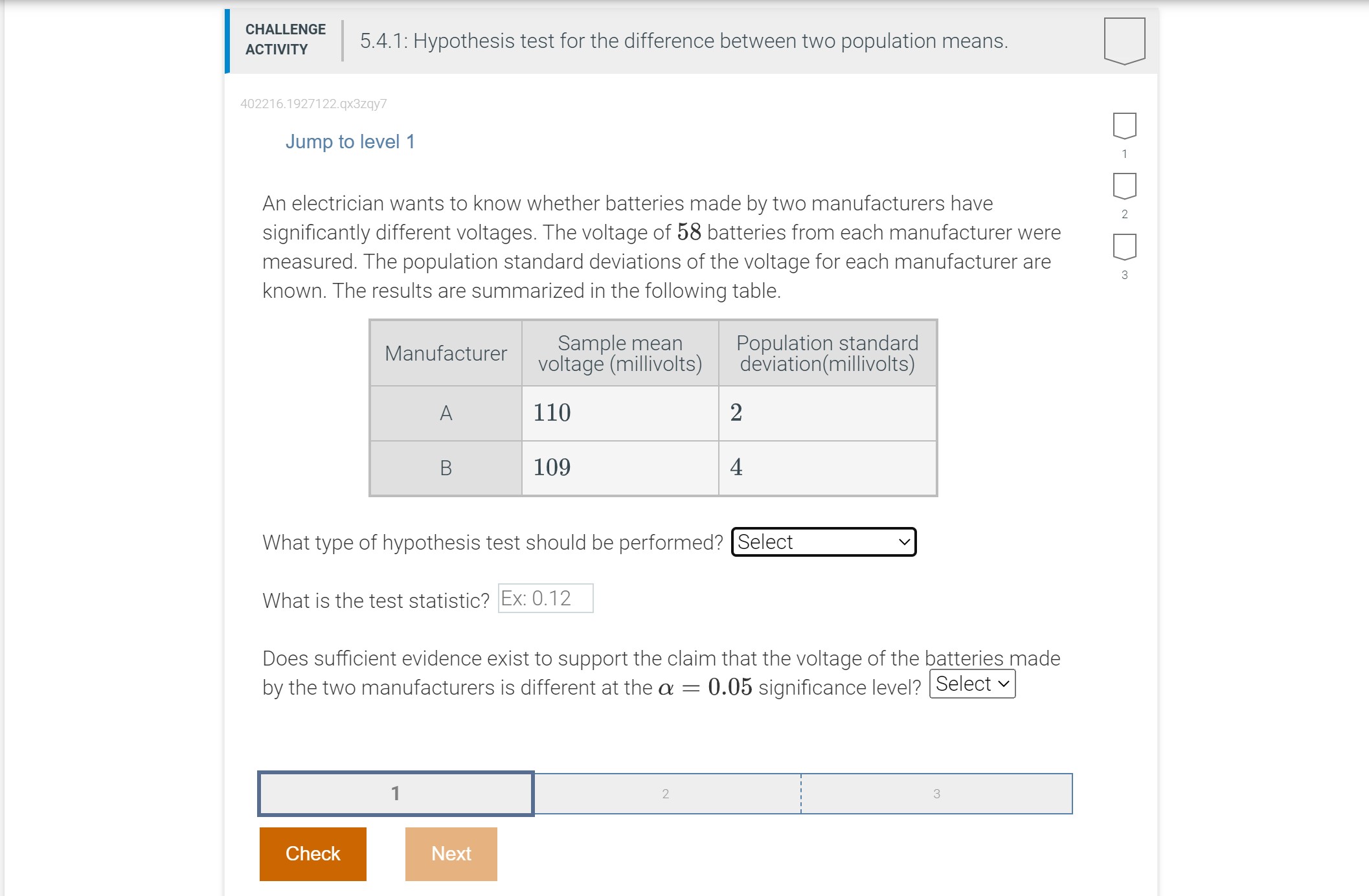 CHALLENGE ACTIVITY

5.4.1: Hypothesis test for the difference between two population means.

402216.1927122.qx3zqy7

Jump to level 1

1

2

3

An electrician wants to know whether batteries made by two manufacturers have significantly different voltages. The voltage of $58$ batteries from each manufacturer were measured. The population standard deviations of the voltage for each manufacturer are known. The results are summarized in the following table.

| Manufacturer | Sample mean voltage (millivolts) | Population standard deviation(millivolts) |
|---|---|---|
| A | $110$ | $2$ |
| B | $109$ | $4$ |

What type of hypothesis test should be performed? Select

What is the test statistic? Ex: 0.12

Does sufficient evidence exist to support the claim that the voltage of the batteries made by the two manufacturers is different at the $\alpha = 0.05$ significance level? Select

1

2

3

Check

Next