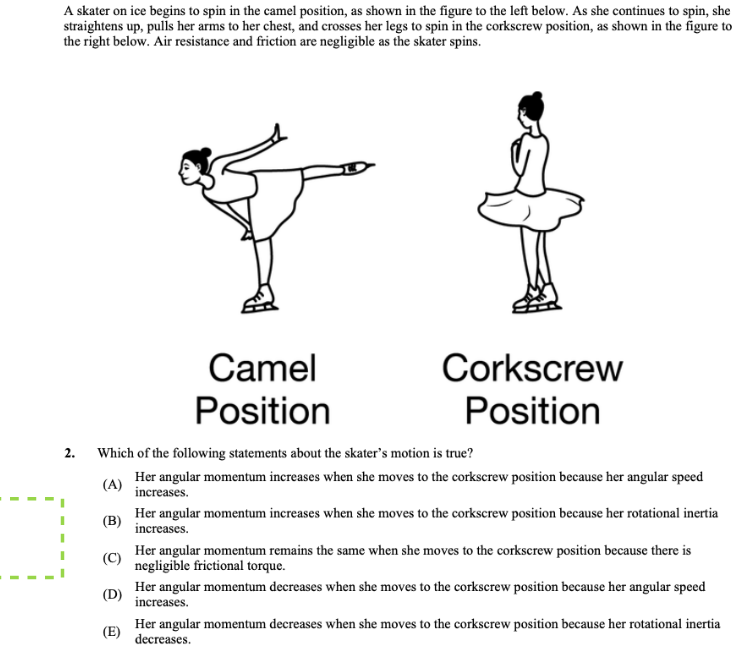 A skater on ice begins to spin in the camel position, as shown in the figure to the left below. As she continues to spin, she straightens up, pulls her arms to her chest, and crosses her legs to spin in the corkscrew position, as shown in the figure to the right below. Air resistance and friction are negligible as the skater spins.

Camel Position

Corkscrew Position

2. Which of the following statements about the skater's motion is true?

(A) Her angular momentum increases when she moves to the corkscrew position because her angular speed increases.

(B) Her angular momentum increases when she moves to the corkscrew position because her rotational inertia increases.

(C) Her angular momentum remains the same when she moves to the corkscrew position because there is negligible frictional torque.

(D) Her angular momentum decreases when she moves to the corkscrew position because her angular speed increases.

(E) Her angular momentum decreases when she moves to the corkscrew position because her rotational inertia decreases.