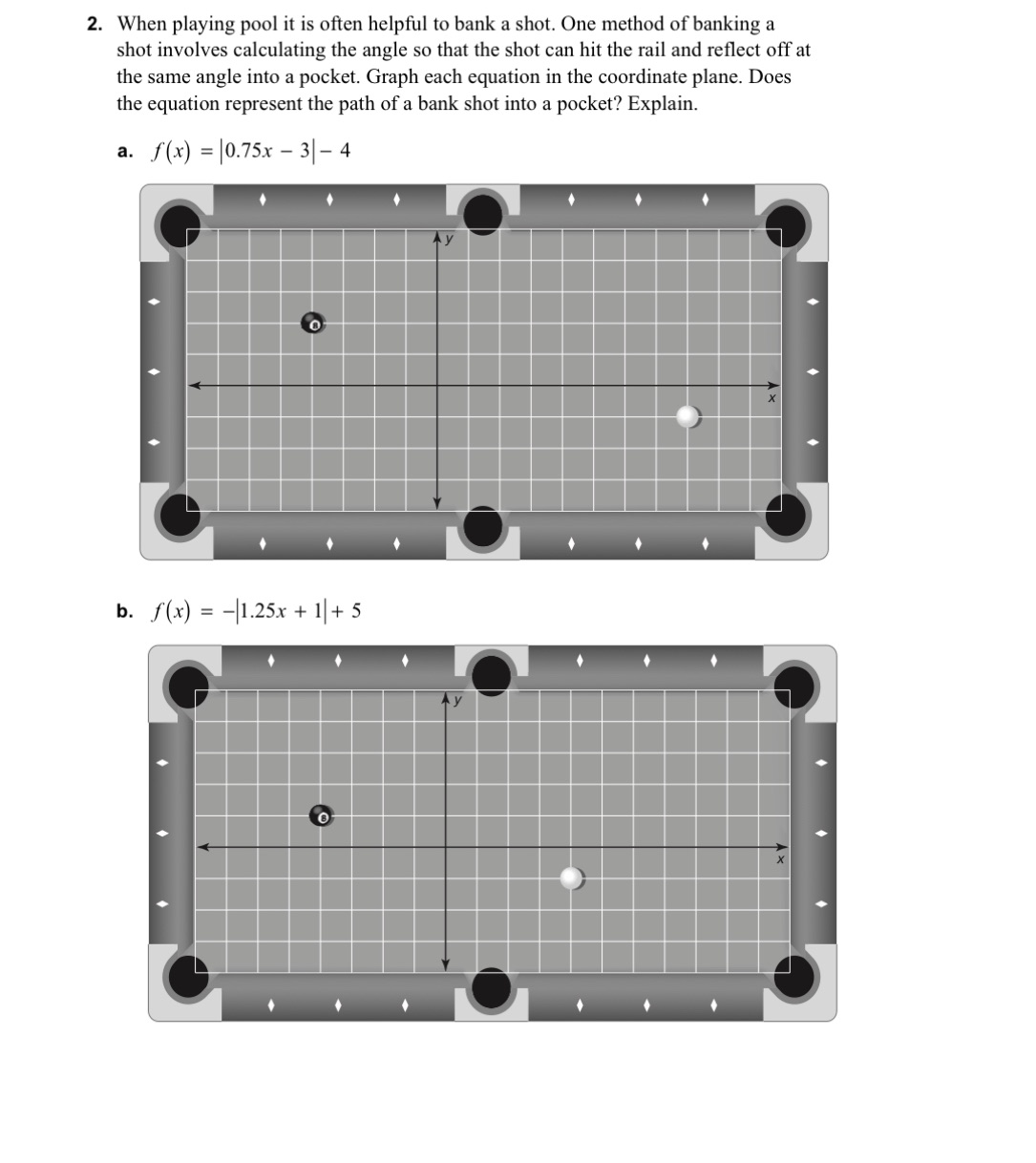 2. When playing pool it is often helpful to bank a shot. One method of banking a shot involves calculating the angle so that the shot can hit the rail and reflect off at the same angle into a pocket. Graph each equation in the coordinate plane. Does the equation represent the path of a bank shot into a pocket? Explain.

a. $f(x) = |0.75x - 3| - 4$

y

8

x

b. $f(x) = -|1.25x + 1| + 5$

y

8

x