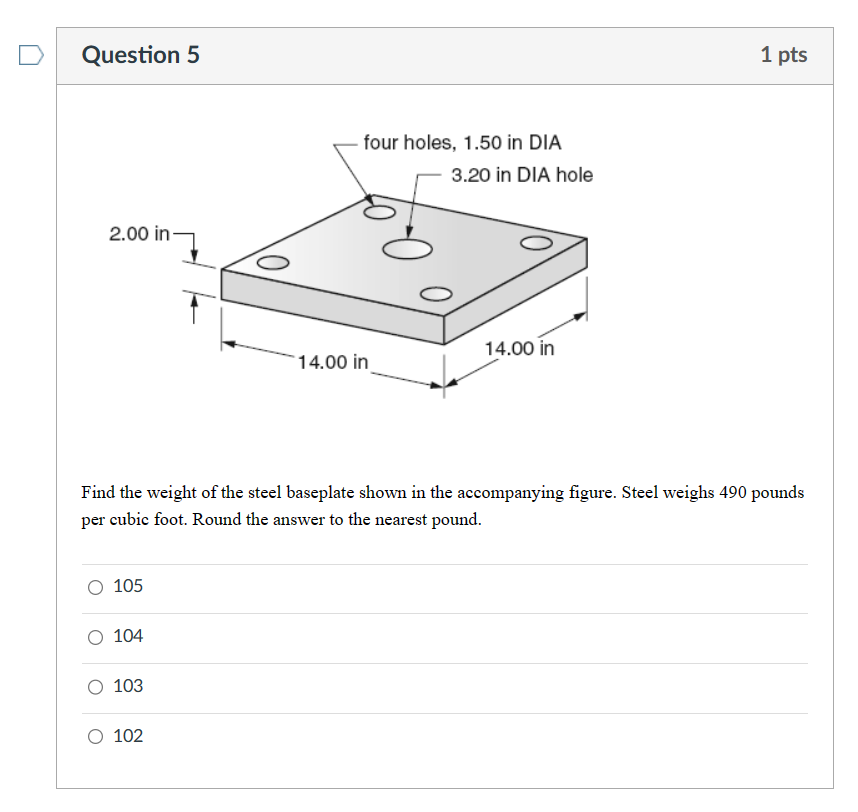 Question 5

1 pts

four holes, 1.50 in DIA

3.20 in DIA hole

2.00 in

14.00 in

14.00 in

Find the weight of the steel baseplate shown in the accompanying figure. Steel weighs 490 pounds per cubic foot. Round the answer to the nearest pound.

105

104

103

102