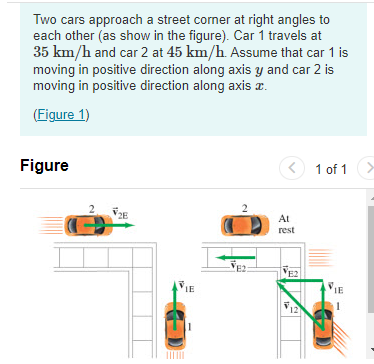 Two cars approach a street corner at right angles to each other (as show in the figure). Car 1 travels at $35\ \mathrm{km/h}$ and car 2 at $45\ \mathrm{km/h}$. Assume that car 1 is moving in positive direction along axis $y$ and car 2 is moving in positive direction along axis $x$.

(Figure 1)

Figure

1 of 1

2 $\vec{v}_{2E}$

$\vec{v}_{1E}$

1

2

At rest

$\vec{v}_{E2}$

$\vec{v}_{E2}$

$\vec{v}_{1E}$

$\vec{v}_{12}$

1