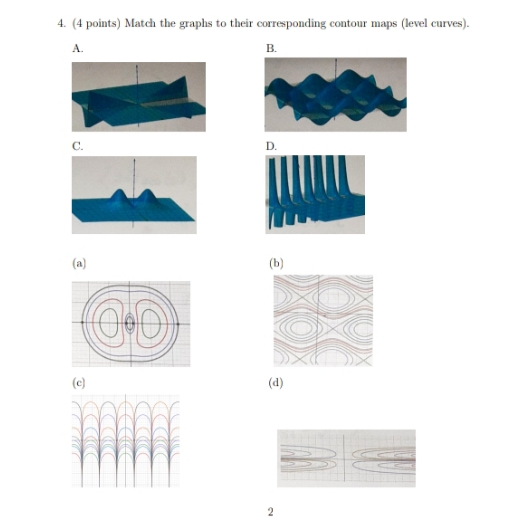 4. (4 points) Match the graphs to their corresponding contour maps (level curves).

A.

B.

C.

D.

(a)

(b)

(c)

(d)

2