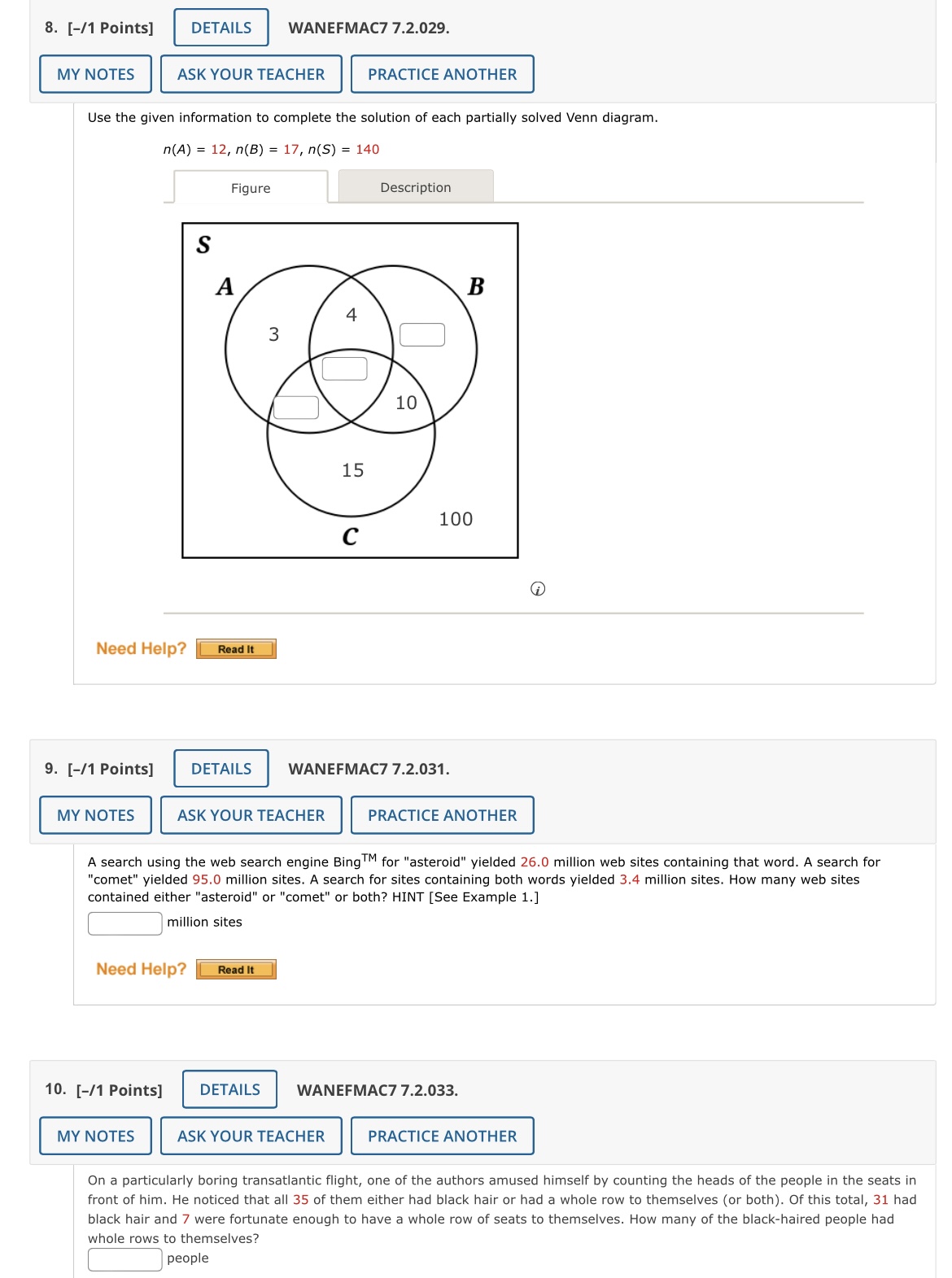 8. [–/1 Points] DETAILS WANEFMAC7 7.2.029.

MY NOTES ASK YOUR TEACHER PRACTICE ANOTHER

Use the given information to complete the solution of each partially solved Venn diagram.

$n(A) = 12$, $n(B) = 17$, $n(S) = 140$

Figure Description

S
A
B
3
4
10
15
100
C

Need Help? Read It

9. [–/1 Points] DETAILS WANEFMAC7 7.2.031.

MY NOTES ASK YOUR TEACHER PRACTICE ANOTHER

A search using the web search engine Bing$^{TM}$ for "asteroid" yielded 26.0 million web sites containing that word. A search for "comet" yielded 95.0 million sites. A search for sites containing both words yielded 3.4 million sites. How many web sites contained either "asteroid" or "comet" or both? HINT [See Example 1.]

million sites

Need Help? Read It

10. [–/1 Points] DETAILS WANEFMAC7 7.2.033.

MY NOTES ASK YOUR TEACHER PRACTICE ANOTHER

On a particularly boring transatlantic flight, one of the authors amused himself by counting the heads of the people in the seats in front of him. He noticed that all 35 of them either had black hair or had a whole row to themselves (or both). Of this total, 31 had black hair and 7 were fortunate enough to have a whole row of seats to themselves. How many of the black-haired people had whole rows to themselves?

people