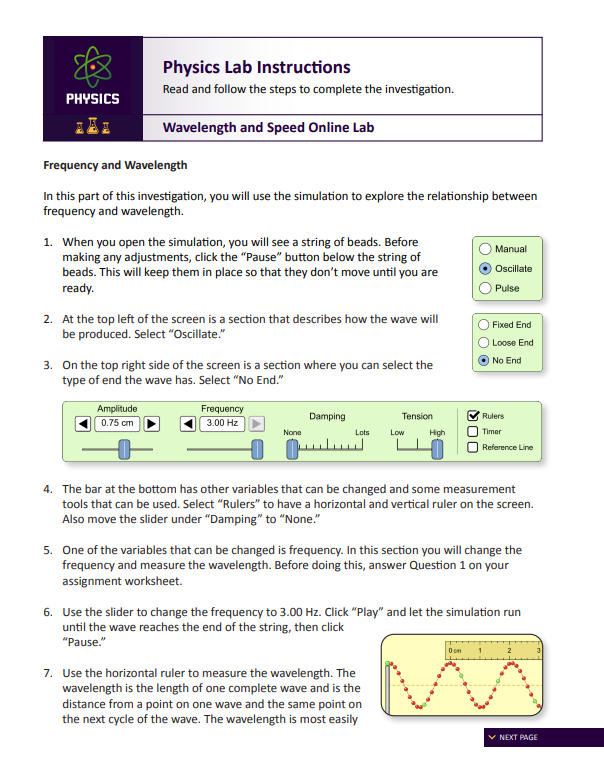 PHYSICS

Physics Lab Instructions

Read and follow the steps to complete the investigation.

Wavelength and Speed Online Lab

Frequency and Wavelength

In this part of this investigation, you will use the simulation to explore the relationship between frequency and wavelength.

1. When you open the simulation, you will see a string of beads. Before making any adjustments, click the “Pause” button below the string of beads. This will keep them in place so that they don’t move until you are ready.

Manual
Oscillate
Pulse

2. At the top left of the screen is a section that describes how the wave will be produced. Select “Oscillate.”

Fixed End
Loose End
No End

3. On the top right side of the screen is a section where you can select the type of end the wave has. Select “No End.”

Amplitude
0.75 cm
Frequency
3.00 Hz
Damping
None
Lots
Tension
Low
High
Rulers
Timer
Reference Line

4. The bar at the bottom has other variables that can be changed and some measurement tools that can be used. Select “Rulers” to have a horizontal and vertical ruler on the screen. Also move the slider under “Damping” to “None.”

5. One of the variables that can be changed is frequency. In this section you will change the frequency and measure the wavelength. Before doing this, answer Question 1 on your assignment worksheet.

6. Use the slider to change the frequency to 3.00 Hz. Click “Play” and let the simulation run until the wave reaches the end of the string, then click “Pause.”

0 cm 1 2 3

7. Use the horizontal ruler to measure the wavelength. The wavelength is the length of one complete wave and is the distance from a point on one wave and the same point on the next cycle of the wave. The wavelength is most easily

NEXT PAGE