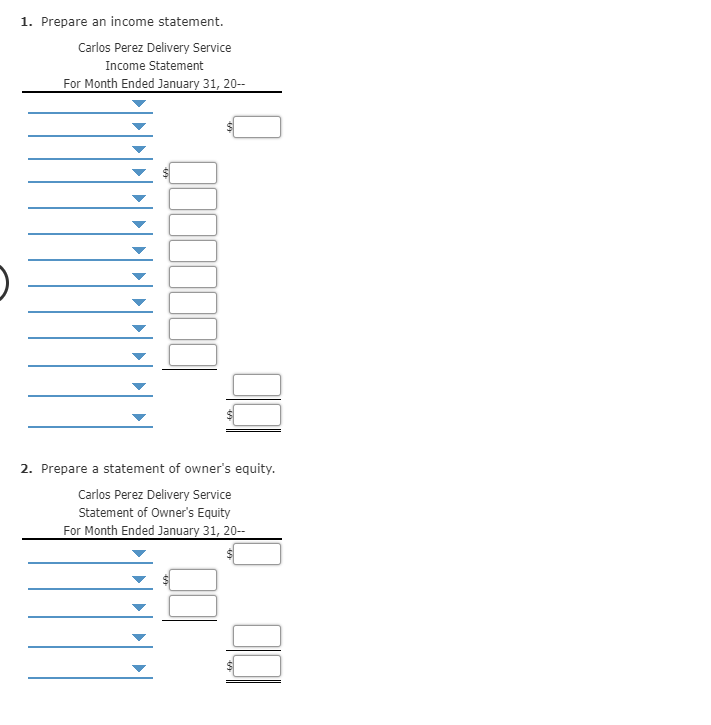 1. Prepare an income statement.

Carlos Perez Delivery Service
Income Statement
For Month Ended January 31, 20--

$

$

$

2. Prepare a statement of owner's equity.

Carlos Perez Delivery Service
Statement of Owner's Equity
For Month Ended January 31, 20--

$

$

$