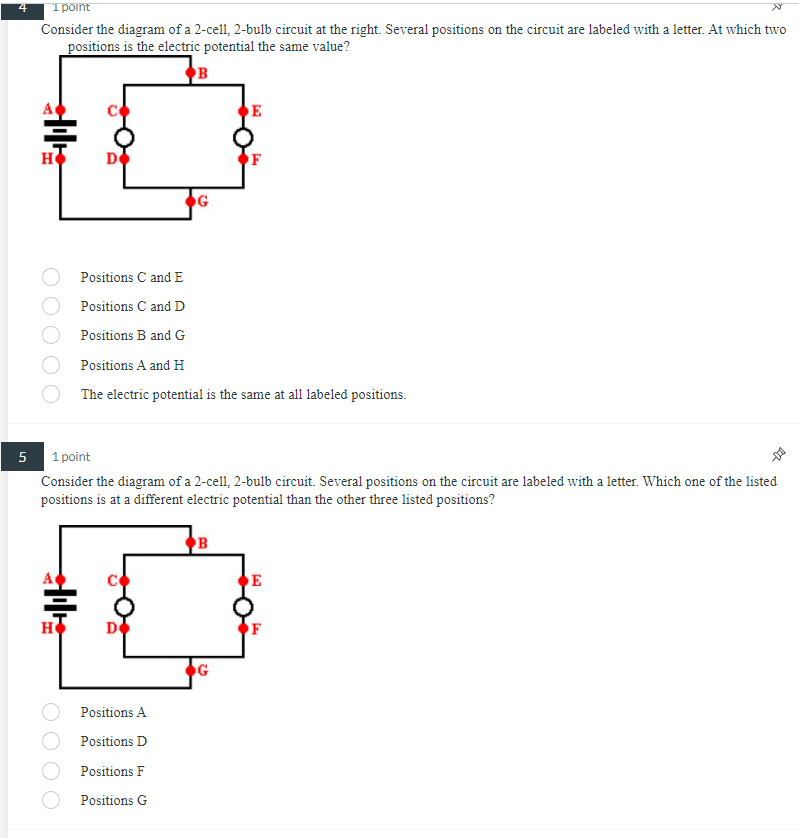 4 1 point

Consider the diagram of a 2-cell, 2-bulb circuit at the right. Several positions on the circuit are labeled with a letter. At which two positions is the electric potential the same value?

B
A C E
H D F
G

Positions C and E

Positions C and D

Positions B and G

Positions A and H

The electric potential is the same at all labeled positions.

5 1 point

Consider the diagram of a 2-cell, 2-bulb circuit. Several positions on the circuit are labeled with a letter. Which one of the listed positions is at a different electric potential than the other three listed positions?

B
A C E
H D F
G

Positions A

Positions D

Positions F

Positions G