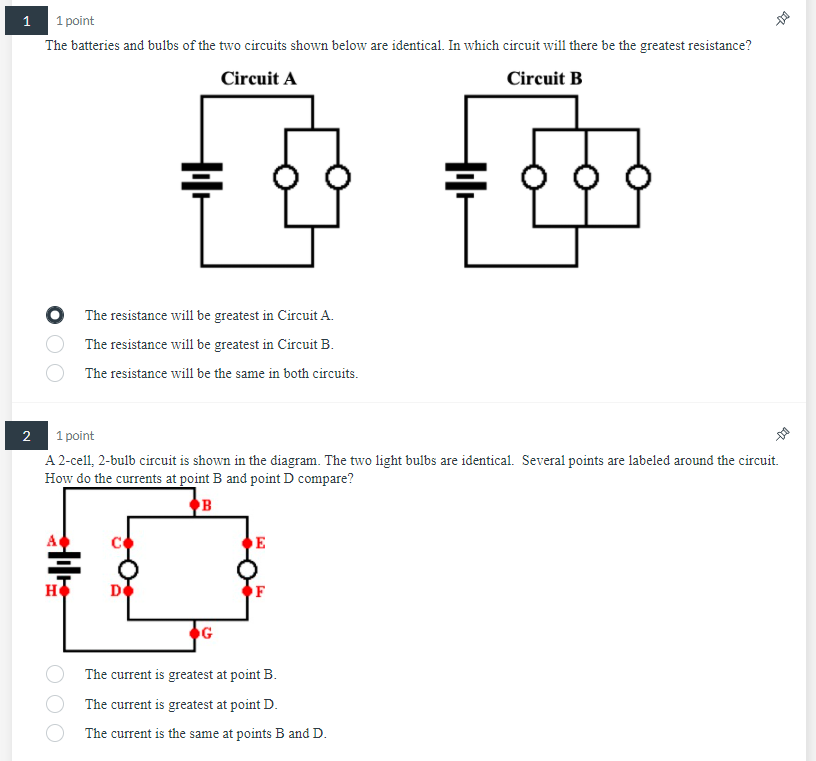 1 1 point

The batteries and bulbs of the two circuits shown below are identical. In which circuit will there be the greatest resistance?

Circuit A

Circuit B

The resistance will be greatest in Circuit A.

The resistance will be greatest in Circuit B.

The resistance will be the same in both circuits.

2 1 point

A 2-cell, 2-bulb circuit is shown in the diagram. The two light bulbs are identical. Several points are labeled around the circuit. How do the currents at point B and point D compare?

B

A

C

E

H

D

F

G

The current is greatest at point B.

The current is greatest at point D.

The current is the same at points B and D.