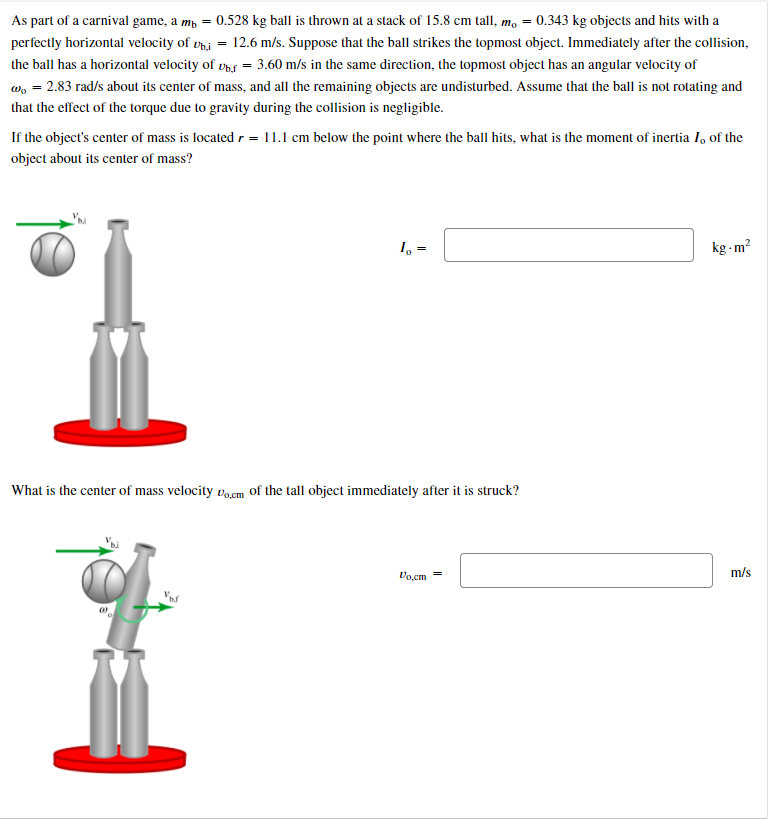 As part of a carnival game, a $m_b = 0.528$ kg ball is thrown at a stack of 15.8 cm tall, $m_o = 0.343$ kg objects and hits with a perfectly horizontal velocity of $v_{b,i} = 12.6$ m/s. Suppose that the ball strikes the topmost object. Immediately after the collision, the ball has a horizontal velocity of $v_{b,f} = 3.60$ m/s in the same direction, the topmost object has an angular velocity of $\omega_o = 2.83$ rad/s about its center of mass, and all the remaining objects are undisturbed. Assume that the ball is not rotating and that the effect of the torque due to gravity during the collision is negligible.

If the object's center of mass is located $r = 11.1$ cm below the point where the ball hits, what is the moment of inertia $I_o$ of the object about its center of mass?

$v_{b,i}$

$I_o =$

$kg \cdot m^2$

What is the center of mass velocity $v_{o,cm}$ of the tall object immediately after it is struck?

$v_{b,i}$

$v_{b,f}$

$\omega_o$

$v_{o,cm} =$

m/s