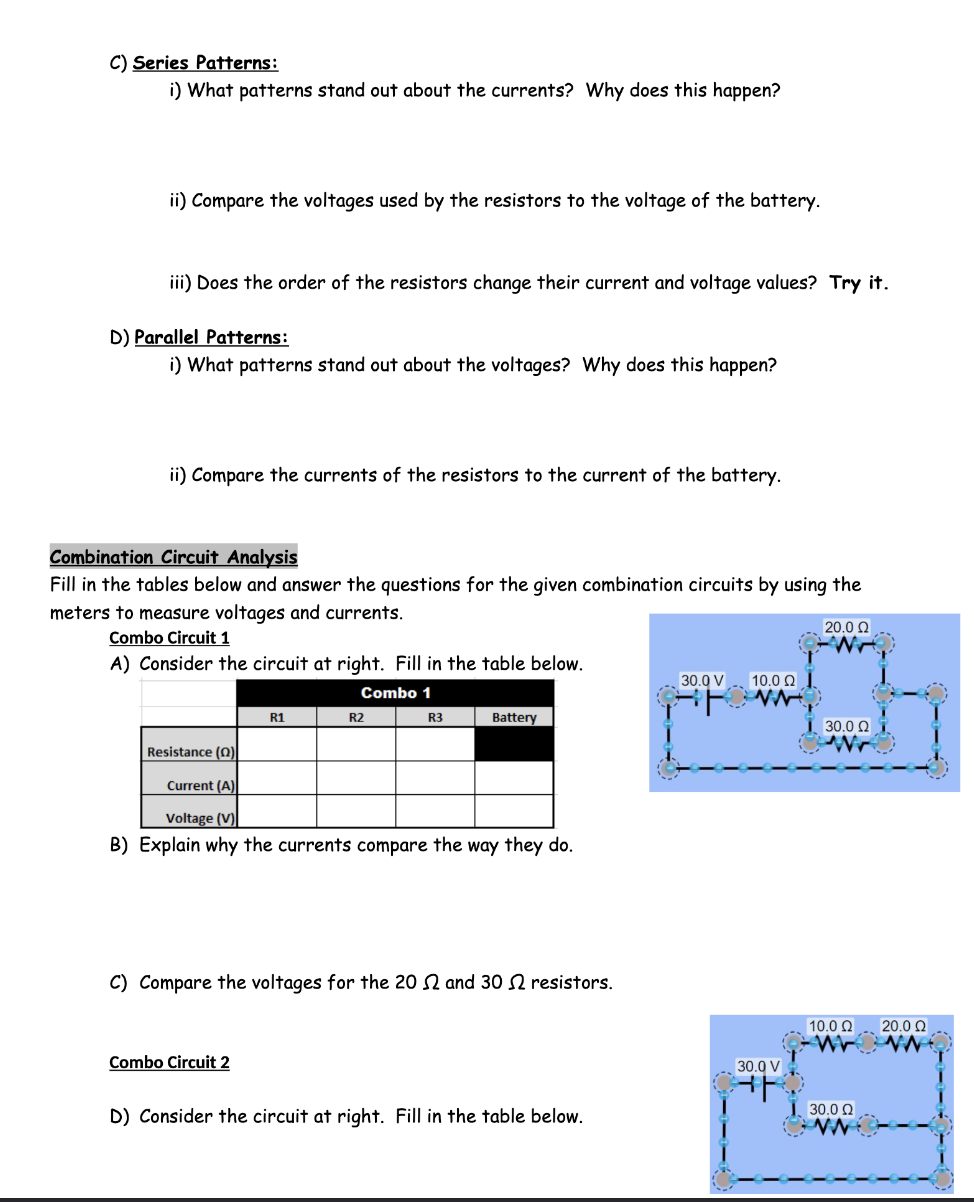 C) Series Patterns:
i) What patterns stand out about the currents? Why does this happen?

ii) Compare the voltages used by the resistors to the voltage of the battery.

iii) Does the order of the resistors change their current and voltage values? Try it.

D) Parallel Patterns:
i) What patterns stand out about the voltages? Why does this happen?

ii) Compare the currents of the resistors to the current of the battery.

Combination Circuit Analysis
Fill in the tables below and answer the questions for the given combination circuits by using the meters to measure voltages and currents.

Combo Circuit 1
A) Consider the circuit at right. Fill in the table below.

| | Combo 1 | | | |
|---|---|---|---|---|
| | R1 | R2 | R3 | Battery |
| Resistance (Ω) | | | | |
| Current (A) | | | | |
| Voltage (V) | | | | |

20.0 Ω
30.0 V
10.0 Ω
30.0 Ω

B) Explain why the currents compare the way they do.

C) Compare the voltages for the 20 Ω and 30 Ω resistors.

Combo Circuit 2

D) Consider the circuit at right. Fill in the table below.

10.0 Ω
20.0 Ω
30.0 V
30.0 Ω