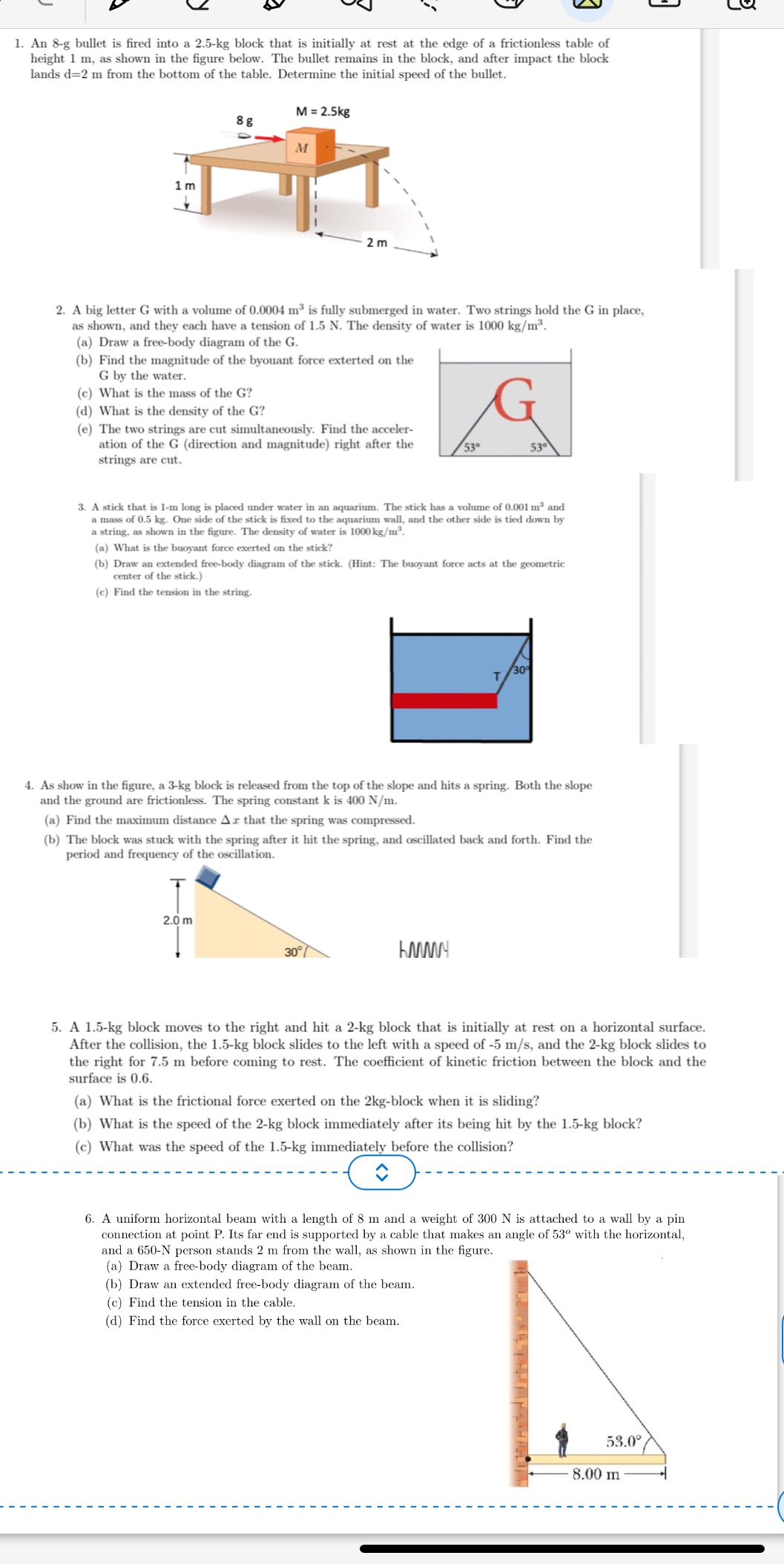 1. An 8-g bullet is fired into a 2.5-kg block that is initially at rest at the edge of a frictionless table of height 1 m, as shown in the figure below. The bullet remains in the block, and after impact the block lands d=2 m from the bottom of the table. Determine the initial speed of the bullet.

8 g
M = 2.5kg
M
1 m
2 m

2. A big letter G with a volume of 0.0004 $m^3$ is fully submerged in water. Two strings hold the G in place, as shown, and they each have a tension of 1.5 N. The density of water is 1000 $kg/m^3$.
(a) Draw a free-body diagram of the G.
(b) Find the magnitude of the byouant force exterted on the G by the water.
(c) What is the mass of the G?
(d) What is the density of the G?
(e) The two strings are cut simultaneously. Find the acceleration of the G (direction and magnitude) right after the strings are cut.

G
53°
53°

3. A stick that is 1-m long is placed under water in an aquarium. The stick has a volume of 0.001 $m^3$ and a mass of 0.5 kg. One side of the stick is fixed to the aquarium wall, and the other side is tied down by a string, as shown in the figure. The density of water is 1000 $kg/m^3$.
(a) What is the buoyant force exerted on the stick?
(b) Draw an extended free-body diagram of the stick. (Hint: The buoyant force acts at the geometric center of the stick.)
(c) Find the tension in the string.

T
30°

4. As show in the figure, a 3-kg block is released from the top of the slope and hits a spring. Both the slope and the ground are frictionless. The spring constant k is 400 N/m.
(a) Find the maximum distance $\Delta x$ that the spring was compressed.
(b) The block was stuck with the spring after it hit the spring, and oscillated back and forth. Find the period and frequency of the oscillation.

2.0 m
30°

5. A 1.5-kg block moves to the right and hit a 2-kg block that is initially at rest on a horizontal surface. After the collision, the 1.5-kg block slides to the left with a speed of -5 m/s, and the 2-kg block slides to the right for 7.5 m before coming to rest. The coefficient of kinetic friction between the block and the surface is 0.6.
(a) What is the frictional force exerted on the 2kg-block when it is sliding?
(b) What is the speed of the 2-kg block immediately after its being hit by the 1.5-kg block?
(c) What was the speed of the 1.5-kg immediately before the collision?

6. A uniform horizontal beam with a length of 8 m and a weight of 300 N is attached to a wall by a pin connection at point P. Its far end is supported by a cable that makes an angle of 53° with the horizontal, and a 650-N person stands 2 m from the wall, as shown in the figure.
(a) Draw a free-body diagram of the beam.
(b) Draw an extended free-body diagram of the beam.
(c) Find the tension in the cable.
(d) Find the force exerted by the wall on the beam.

53.0°
8.00 m