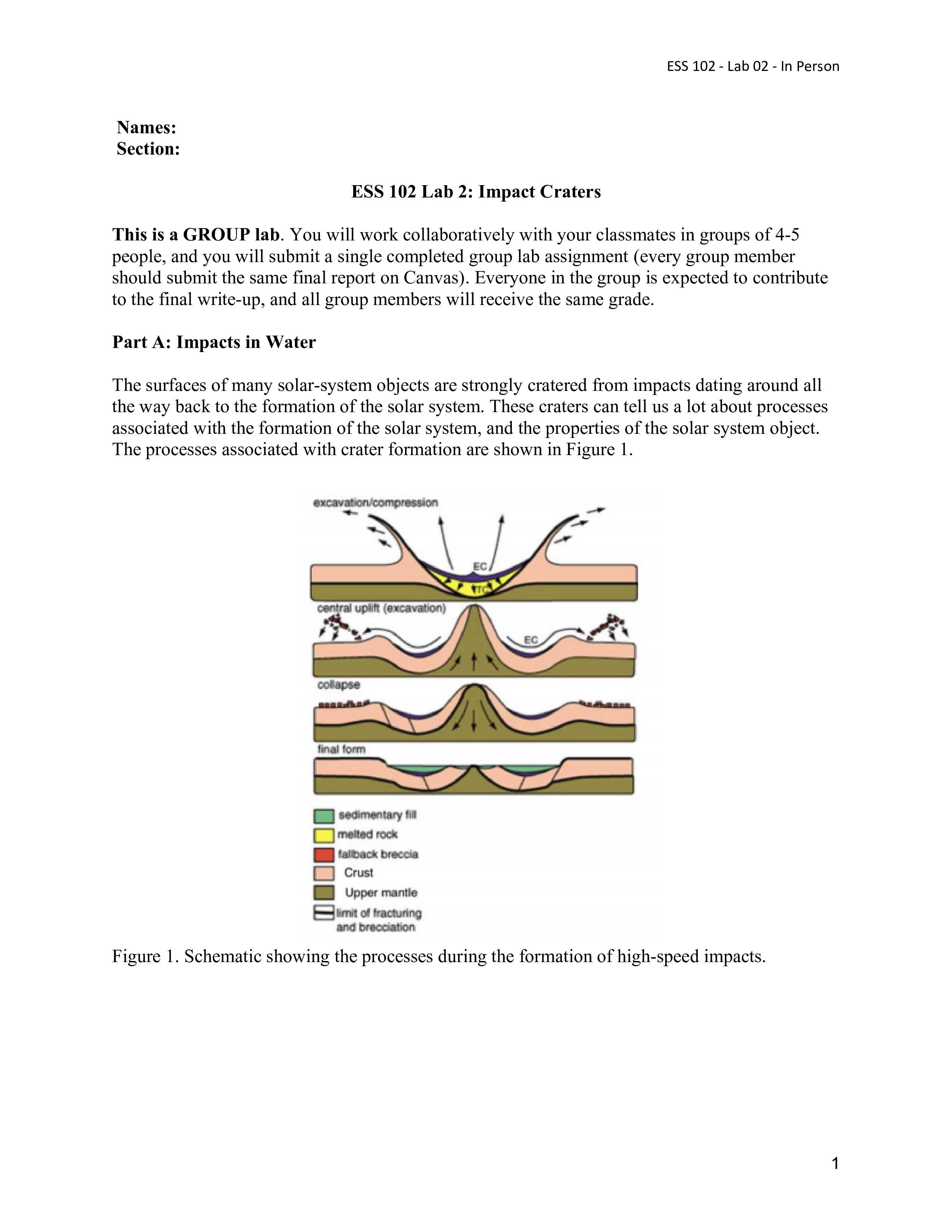 ESS 102 - Lab 02 - In Person

Names:
Section:

ESS 102 Lab 2: Impact Craters

This is a GROUP lab. You will work collaboratively with your classmates in groups of 4-5 people, and you will submit a single completed group lab assignment (every group member should submit the same final report on Canvas). Everyone in the group is expected to contribute to the final write-up, and all group members will receive the same grade.

Part A: Impacts in Water

The surfaces of many solar-system objects are strongly cratered from impacts dating around all the way back to the formation of the solar system. These craters can tell us a lot about processes associated with the formation of the solar system, and the properties of the solar system object. The processes associated with crater formation are shown in Figure 1.

excavation/compression
EC
TC
central uplift (excavation)
EC
collapse
final form
sedimentary fill
melted rock
fallback breccia
Crust
Upper mantle
limit of fracturing and brecciation

Figure 1. Schematic showing the processes during the formation of high-speed impacts.

1