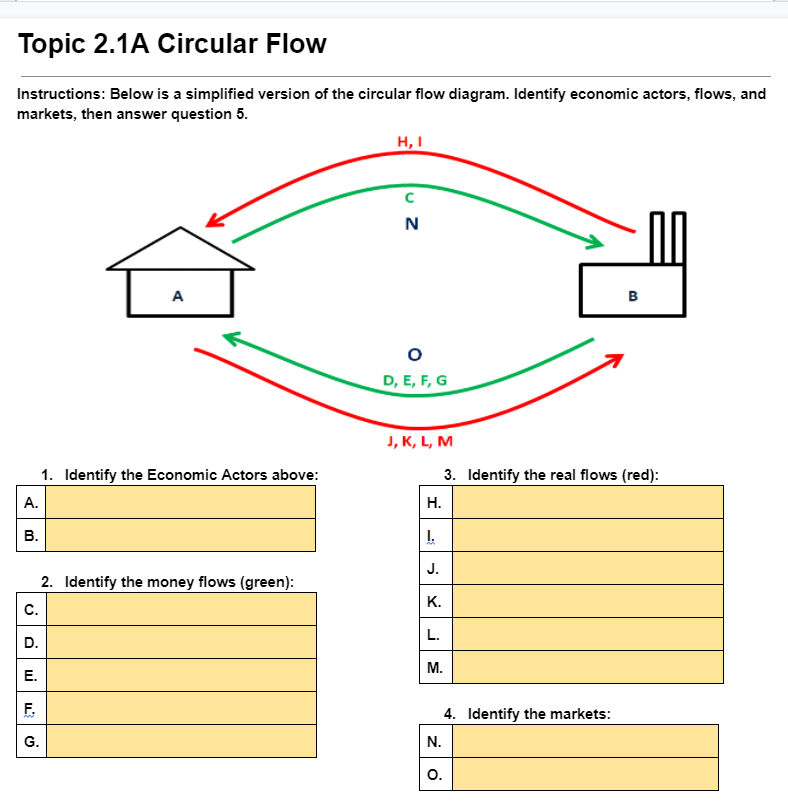 Topic 2.1A Circular Flow

Instructions: Below is a simplified version of the circular flow diagram. Identify economic actors, flows, and markets, then answer question 5.

H, I

C

N

A

B

O

D, E, F, G

J, K, L, M

1. Identify the Economic Actors above:

| A. | |
|---|---|
| B. | |

2. Identify the money flows (green):

| C. | |
|---|---|
| D. | |
| E. | |
| F. | |
| G. | |

3. Identify the real flows (red):

| H. | |
|---|---|
| I. | |
| J. | |
| K. | |
| L. | |
| M. | |

4. Identify the markets:

| N. | |
|---|---|
| O. | |