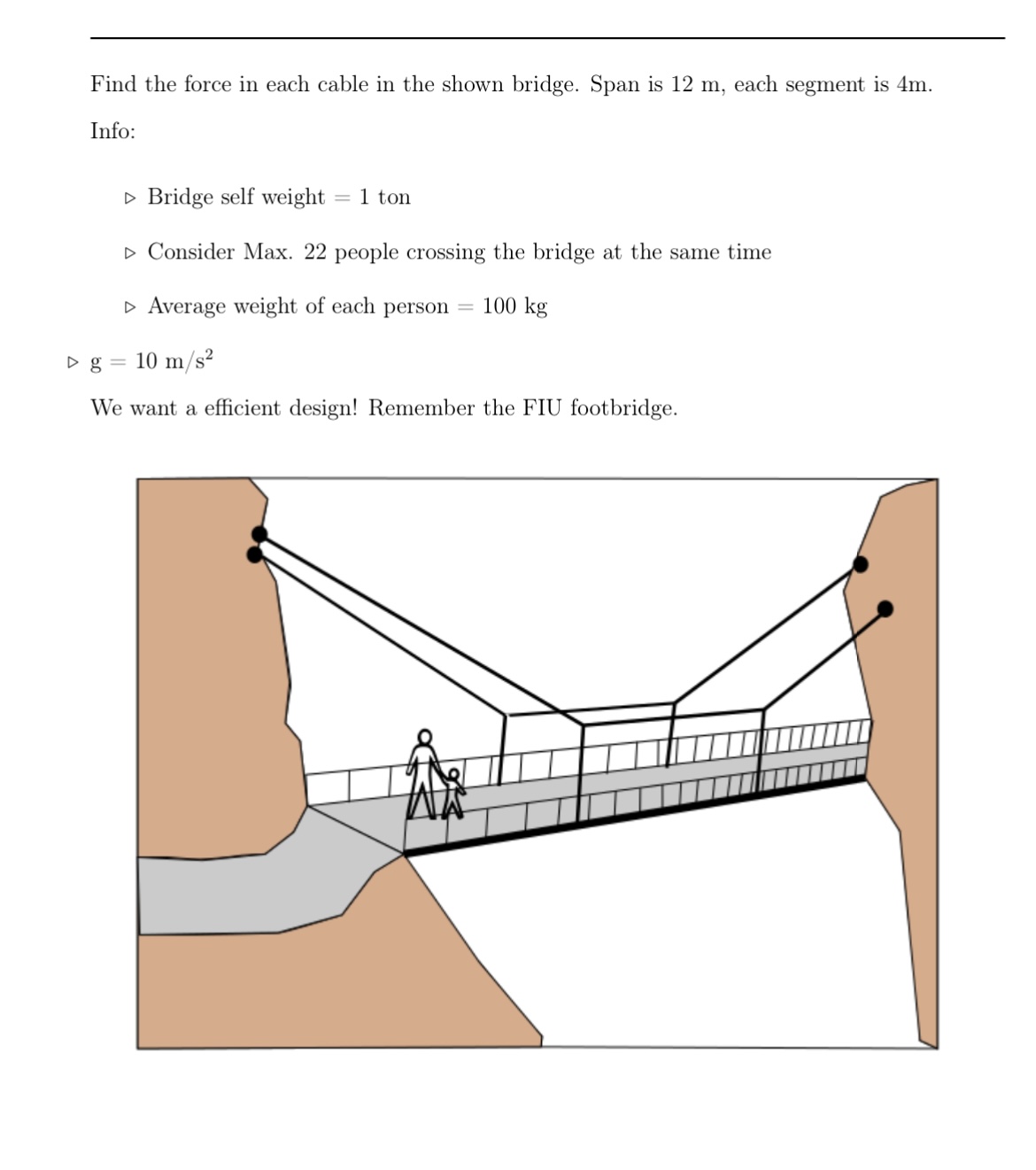 Find the force in each cable in the shown bridge. Span is 12 m, each segment is 4m.

Info:

▷ Bridge self weight = 1 ton

▷ Consider Max. 22 people crossing the bridge at the same time

▷ Average weight of each person = 100 kg

▷ g = 10 m/s$^2$

We want a efficient design! Remember the FIU footbridge.