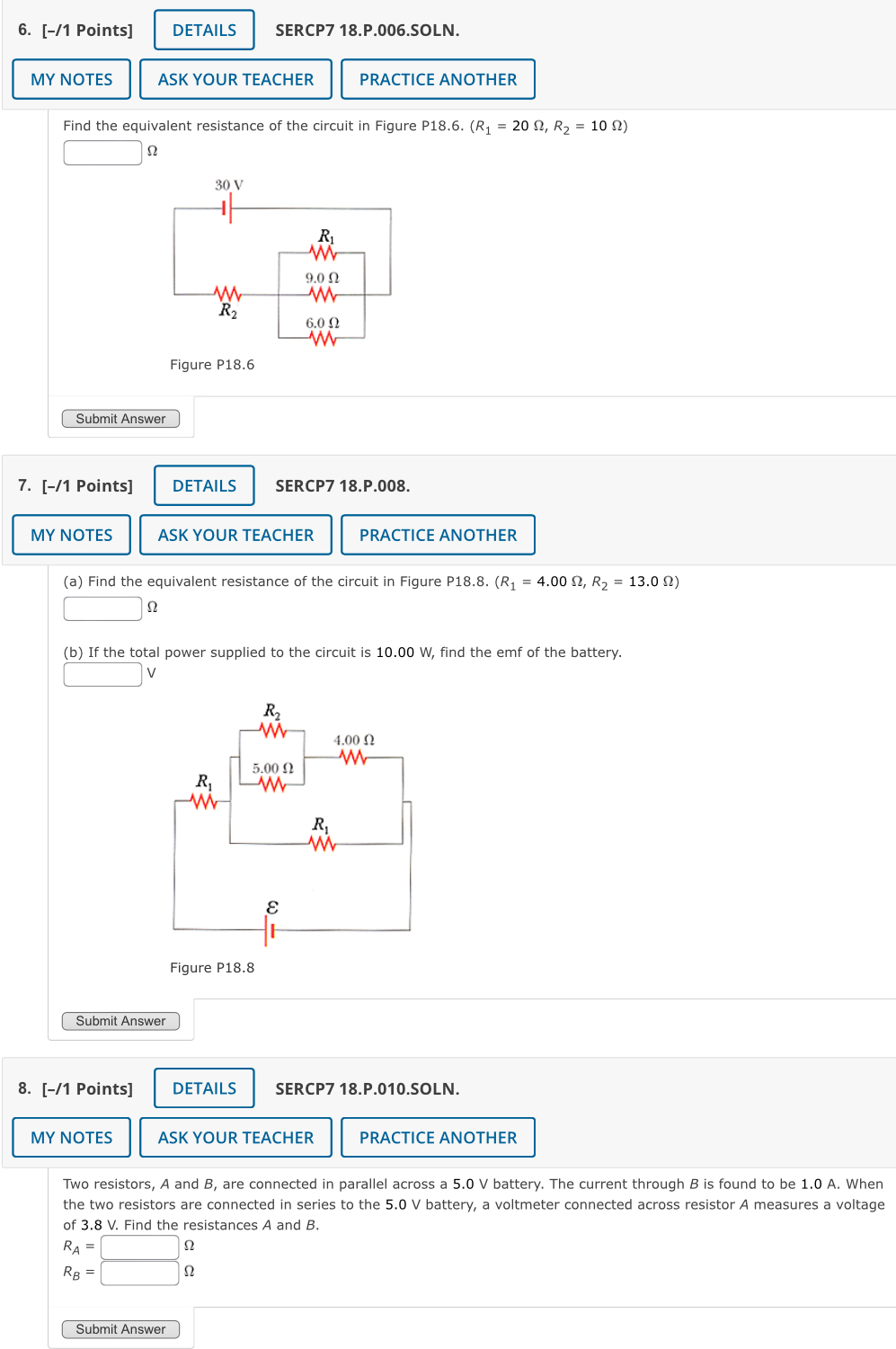 6. [–/1 Points] DETAILS SERCP7 18.P.006.SOLN.

MY NOTES ASK YOUR TEACHER PRACTICE ANOTHER

Find the equivalent resistance of the circuit in Figure P18.6. ($R_1$ = 20 Ω, $R_2$ = 10 Ω)

Ω

30 V

$R_1$

9.0 Ω

$R_2$

6.0 Ω

Figure P18.6

Submit Answer

7. [–/1 Points] DETAILS SERCP7 18.P.008.

MY NOTES ASK YOUR TEACHER PRACTICE ANOTHER

(a) Find the equivalent resistance of the circuit in Figure P18.8. ($R_1$ = 4.00 Ω, $R_2$ = 13.0 Ω)

Ω

(b) If the total power supplied to the circuit is 10.00 W, find the emf of the battery.

V

$R_2$

4.00 Ω

5.00 Ω

$R_1$

$R_1$

$\mathcal{E}$

Figure P18.8

Submit Answer

8. [–/1 Points] DETAILS SERCP7 18.P.010.SOLN.

MY NOTES ASK YOUR TEACHER PRACTICE ANOTHER

Two resistors, A and B, are connected in parallel across a 5.0 V battery. The current through B is found to be 1.0 A. When the two resistors are connected in series to the 5.0 V battery, a voltmeter connected across resistor A measures a voltage of 3.8 V. Find the resistances A and B.

$R_A$ = Ω

$R_B$ = Ω

Submit Answer